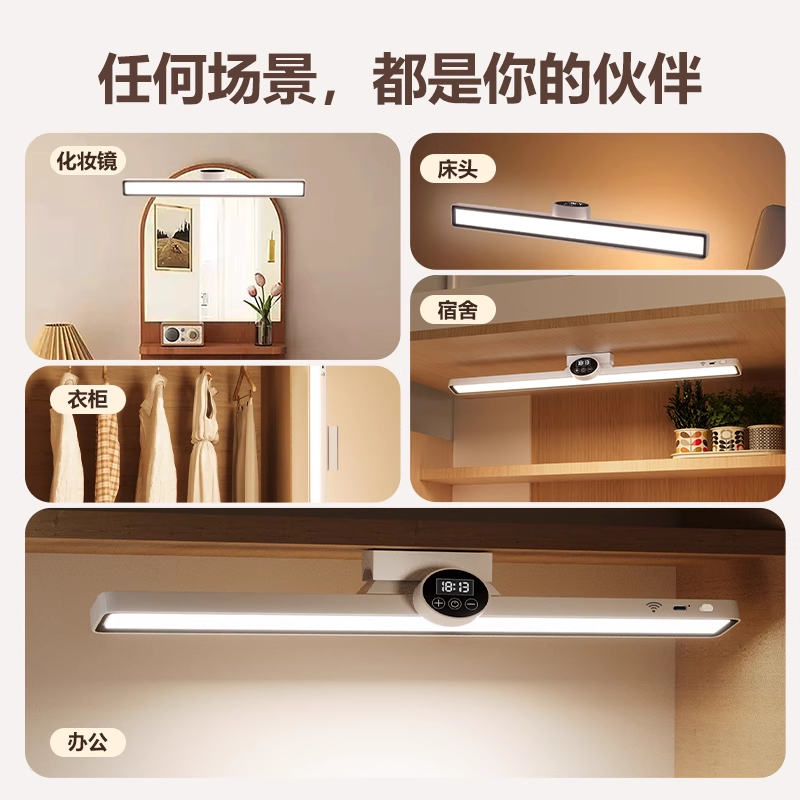 任何场景，都是你的伙伴

化妆镜

床头

宿舍

衣柜

18:13

办公