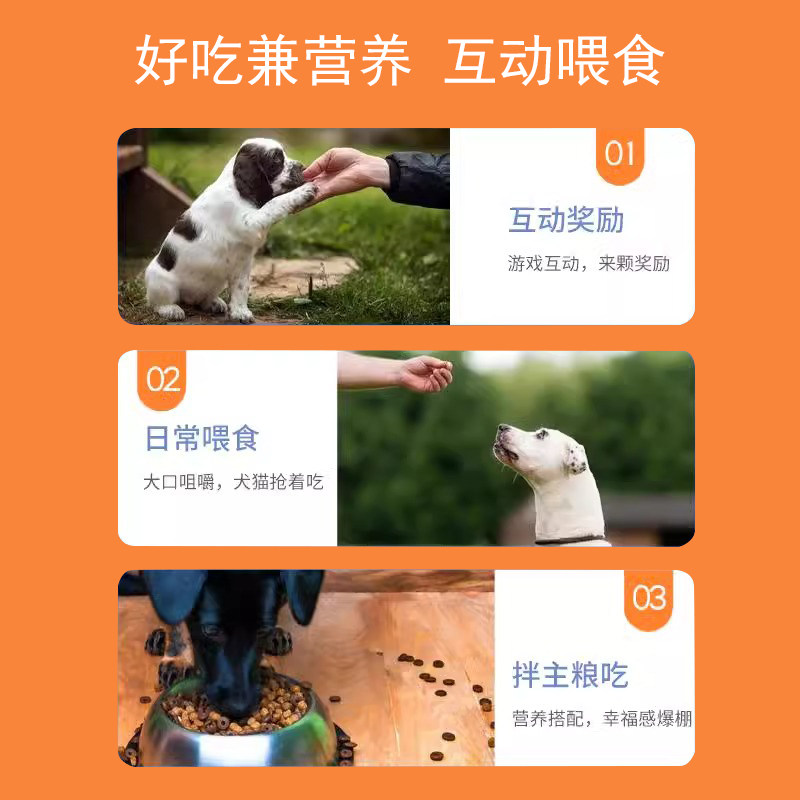 好吃兼营养 互动喂食

01

互动奖励

游戏互动，来颗奖励

02

日常喂食

大口咀嚼，犬猫抢着吃

03

拌主粮吃

营养搭配，幸福感爆棚