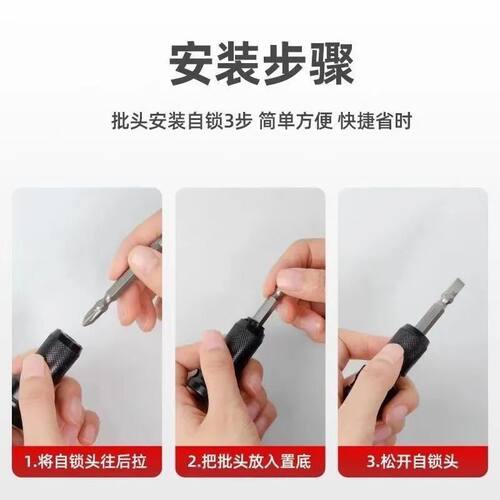 安装步骤

批头安装自锁3步 简单方便 快捷省时

1.将自锁头往后拉

2.把批头放入置底

3.松开自锁头