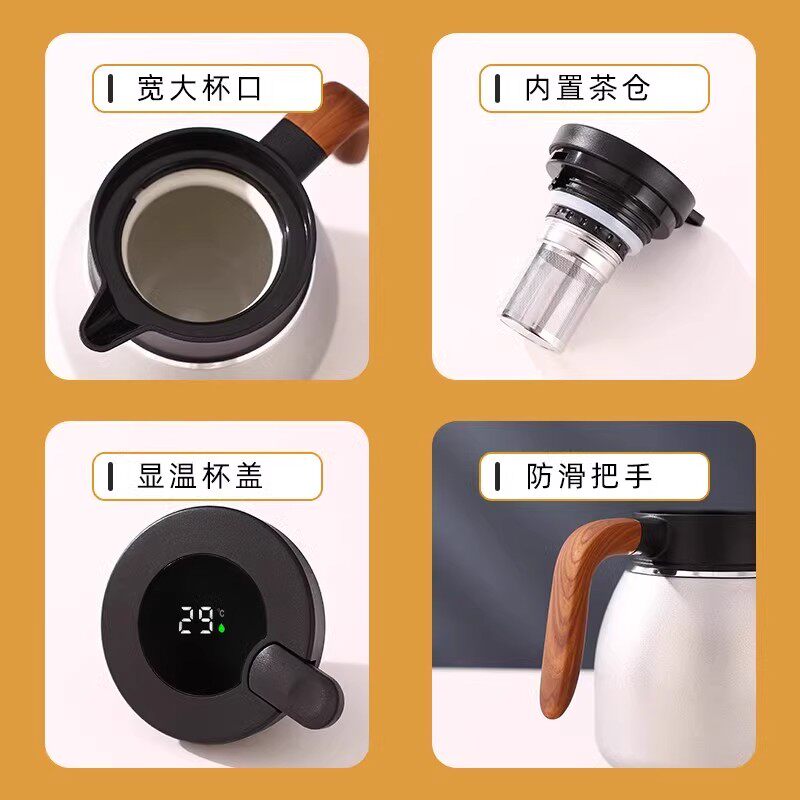 宽大杯口

内置茶仓

显温杯盖

29℃

防滑把手