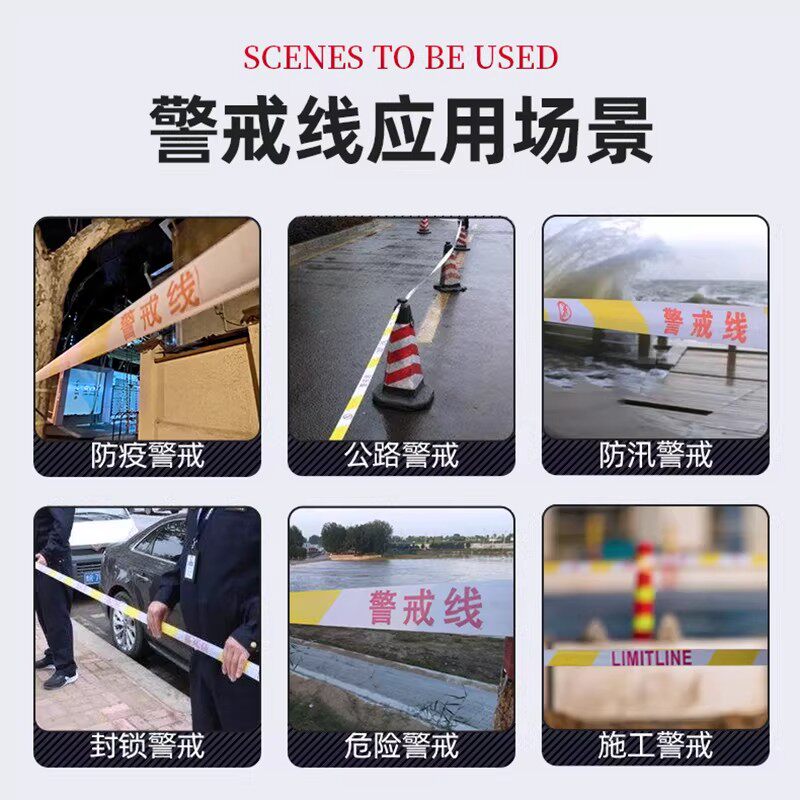 SCENES TO BE USED
警戒线应用场景

警戒线
防疫警戒

公路警戒

警戒线
防汛警戒

封锁警戒

警戒线
危险警戒

LIMITLINE
施工警戒