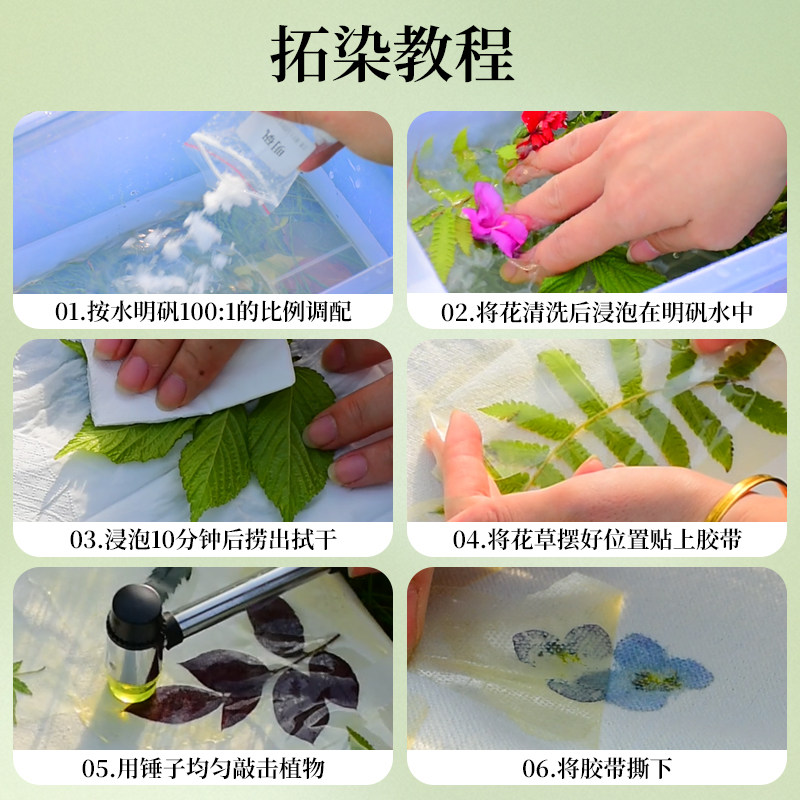 拓染教程

明矾

01.按水明矾100:1的比例调配

02.将花清洗后浸泡在明矾水中

03.浸泡10分钟后捞出拭干

04.将花草摆好位置贴上胶带

05.用锤子均匀敲击植物

06.将胶带撕下