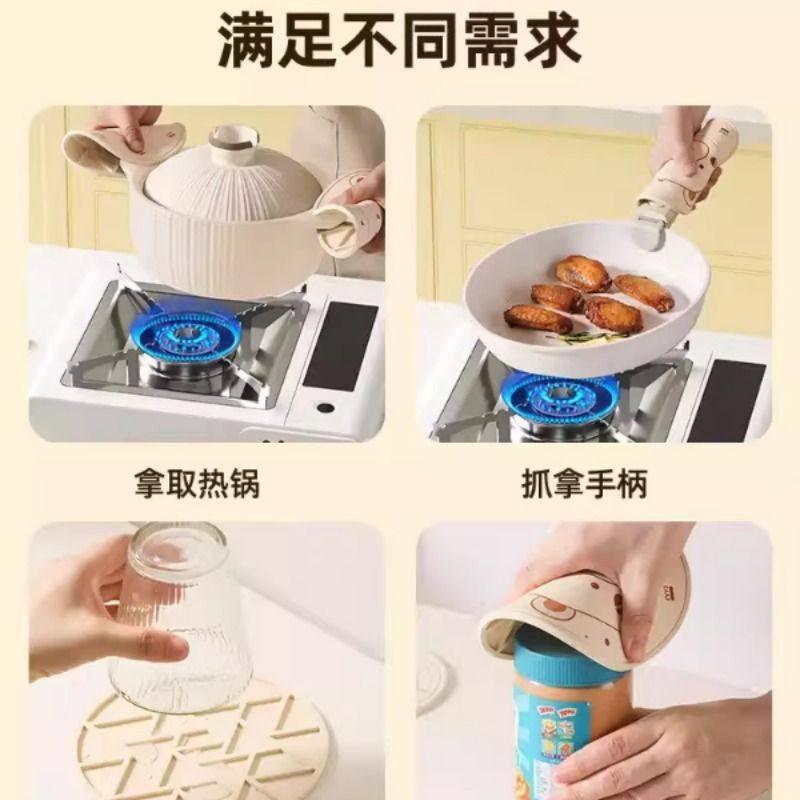 满足不同需求

拿取热锅

抓拿手柄