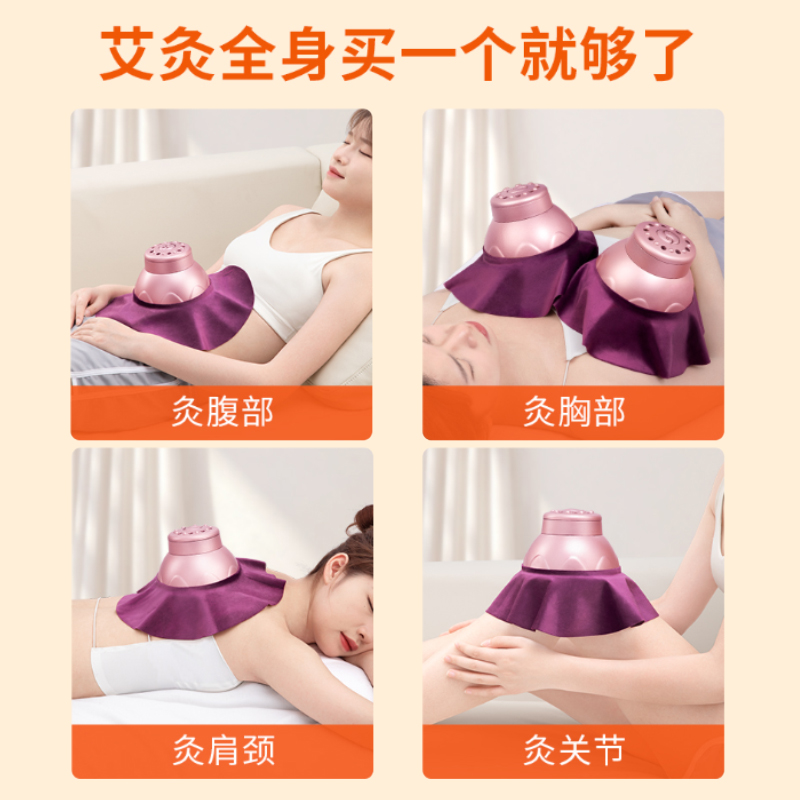 艾灸全身买一个就够了

灸腹部

灸胸部

灸肩颈

灸关节