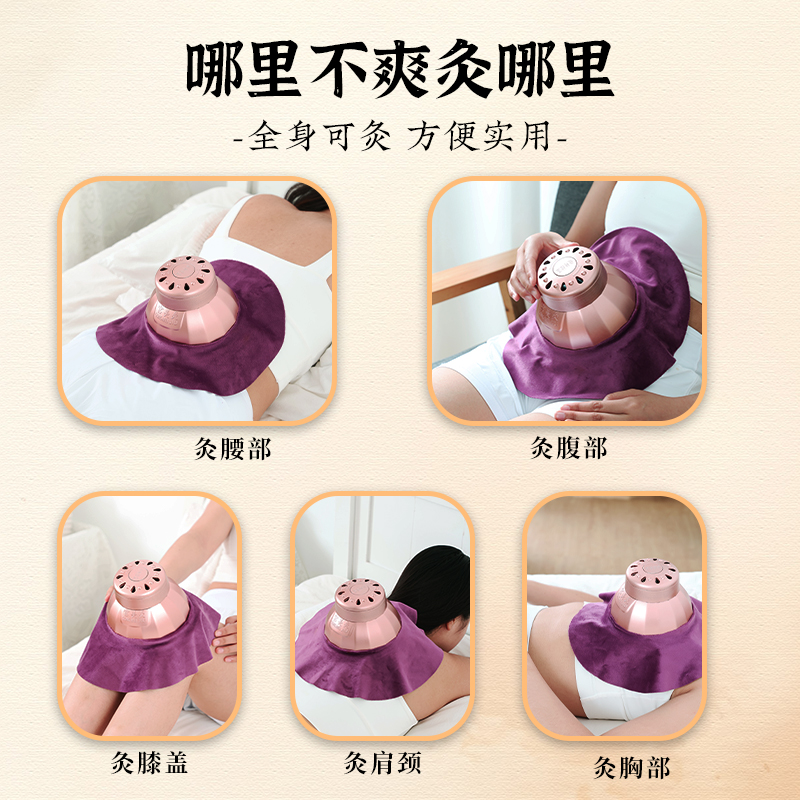 哪里不爽灸哪里

-全身可灸 方便实用-

灸腰部

灸腹部

灸膝盖

灸肩颈

灸胸部