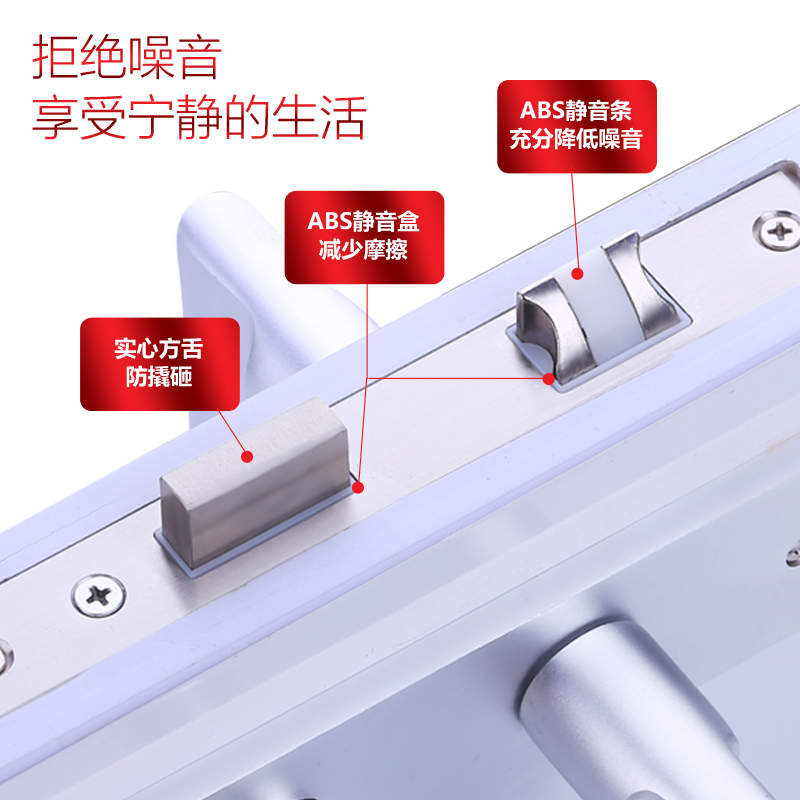 拒绝噪音
享受宁静的生活

ABS静音条
充分降低噪音

ABS静音盒
减少摩擦

实心方舌
防撬砸