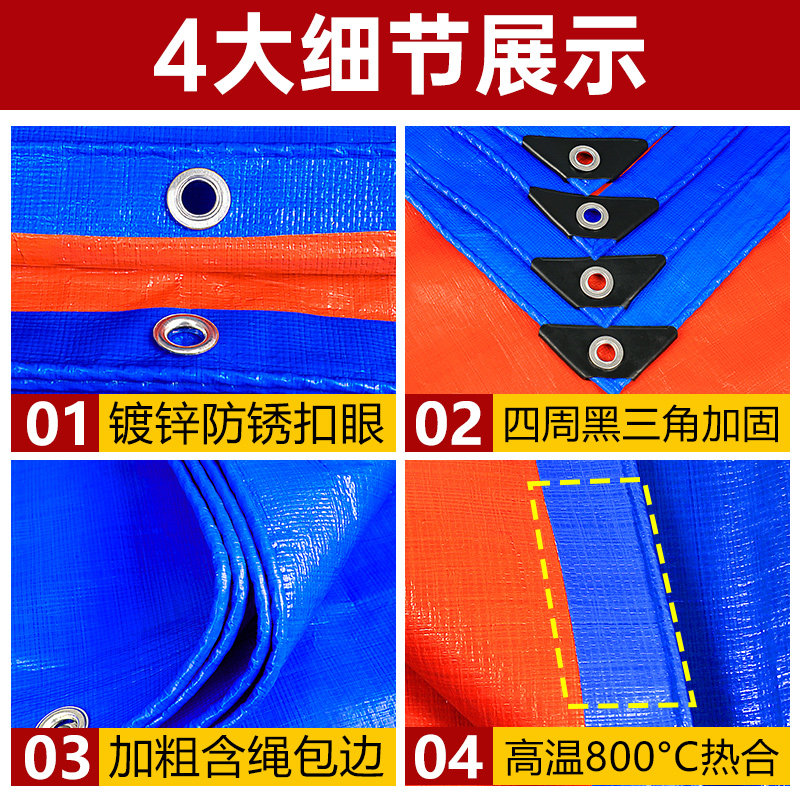 4大细节展示

01 镀锌防锈扣眼

02 四周黑三角加固

03 加粗含绳包边

04 高温800°C热合