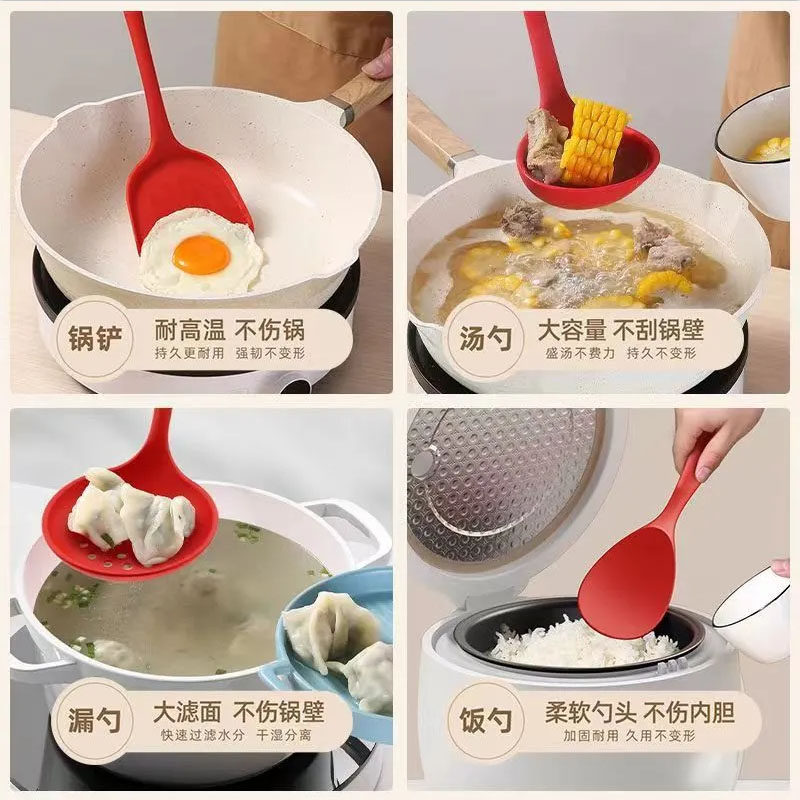 锅铲
耐高温 不伤锅
持久更耐用 强韧不变形

汤勺
大容量 不刮锅壁
盛汤不费力 持久不变形

漏勺
大滤面 不伤锅壁
快速过滤水分 干湿分离

饭勺
柔软勺头 不伤内胆
加固耐用 久用不变形