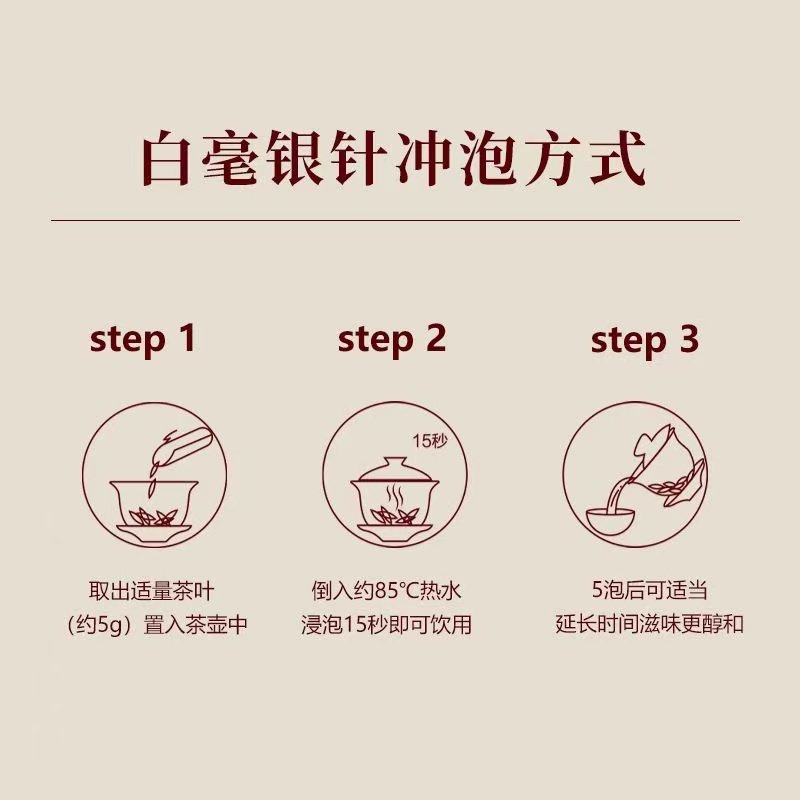 白毫银针冲泡方式

step 1

取出适量茶叶
（约5g）置入茶壶中

step 2

15秒

倒入约85°C热水
浸泡15秒即可饮用

step 3

5泡后可适当
延长时间滋味更醇和