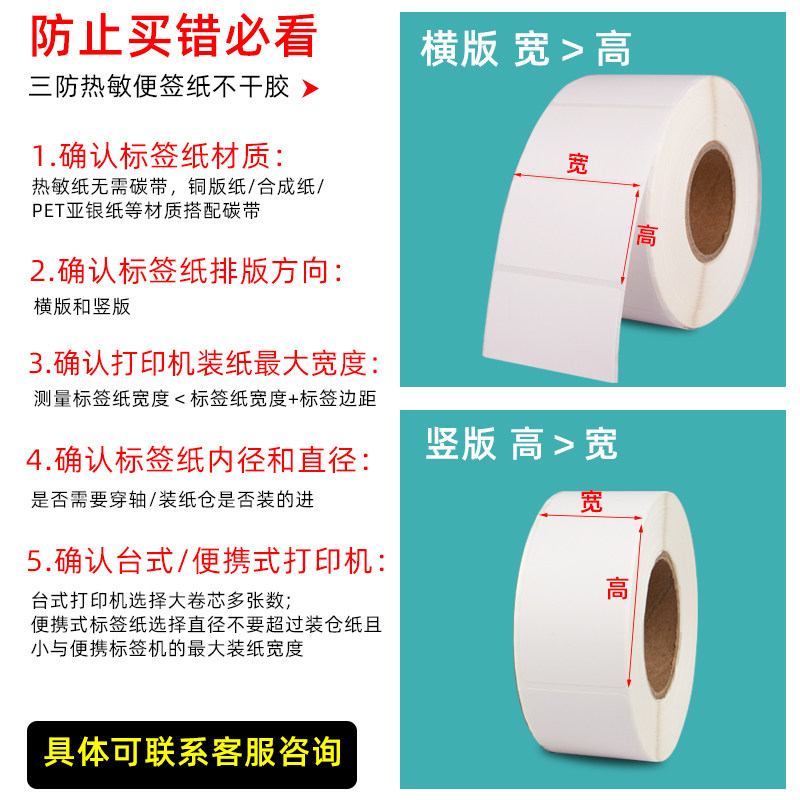 防止买错必看

三防热敏便签纸不干胶

1.确认标签纸材质:

热敏纸无需碳带，铜版纸/合成纸/PET亚银纸等材质搭配碳带

2.确认标签纸排版方向:

横版和竖版

3.确认打印机装纸最大宽度:

测量标签纸宽度 < 标签纸宽度+标签边距

4.确认标签纸内径和直径:

是否需要穿轴/装纸仓是否装的进

5.确认台式/便携式打印机:

台式打印机选择大卷芯多张数;
便携式标签纸选择直径不要超过装仓纸且小与便携标签机的最大装纸宽度

具体可联系客服咨询

横版 宽 > 高

宽

高

竖版 高 > 宽

宽

高