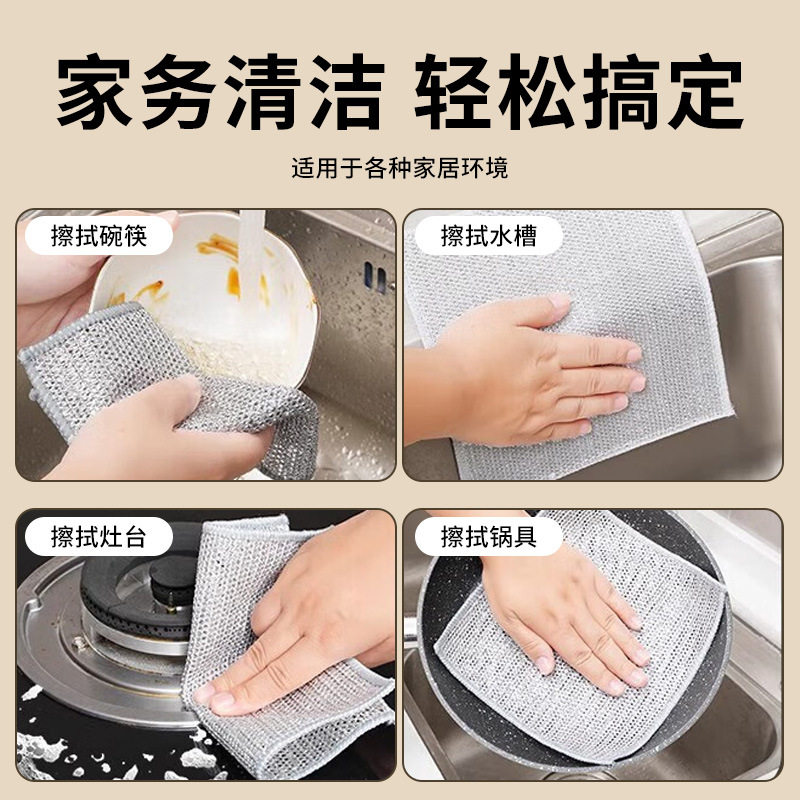 家务清洁 轻松搞定

适用于各种家居环境

擦拭碗筷

擦拭水槽

擦拭灶台

擦拭锅具