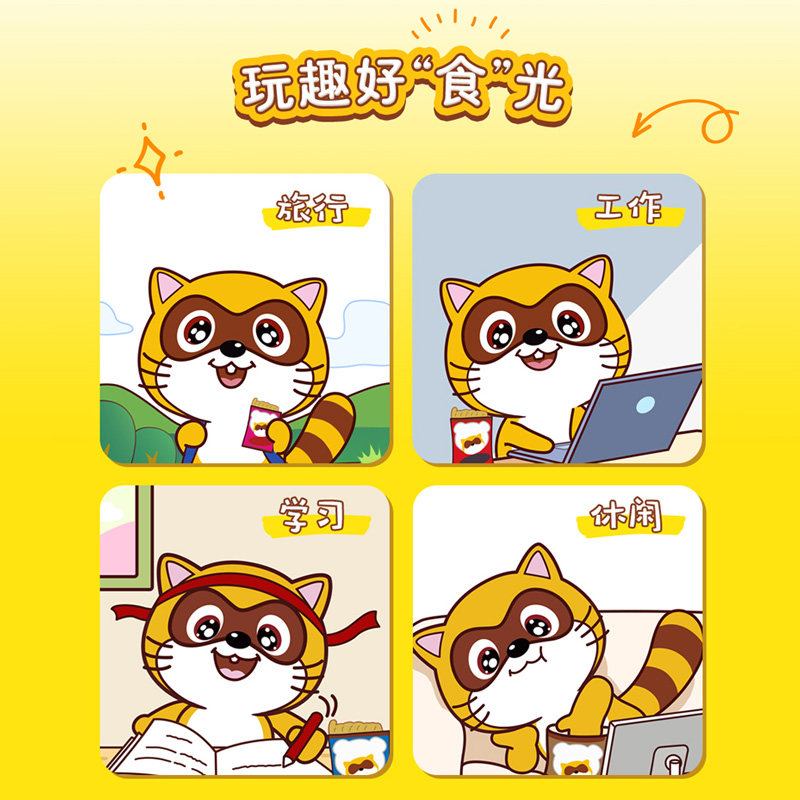 玩趣好“食”光

旅行

工作

学习

休闲