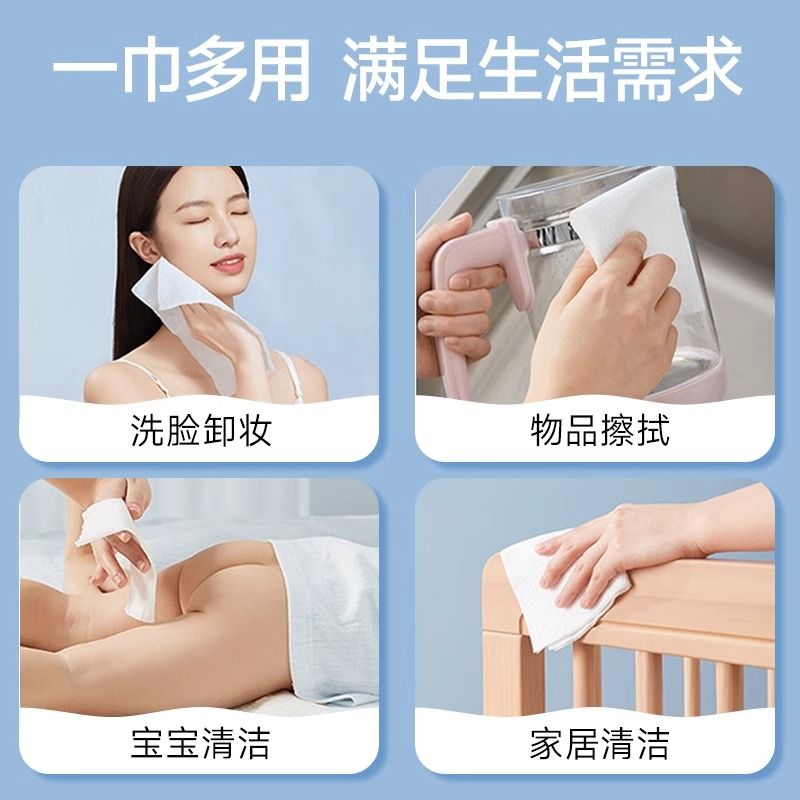 一巾多用 满足生活需求

洗脸卸妆

物品擦拭

宝宝清洁

家居清洁