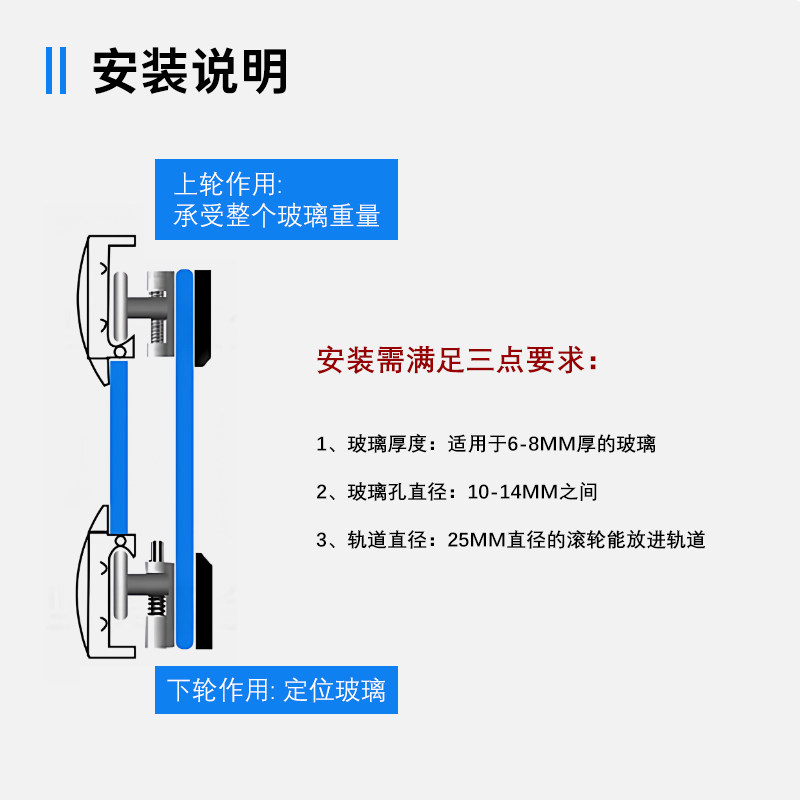 安装说明

上轮作用:
承受整个玻璃重量

安装需满足三点要求:

1、玻璃厚度：适用于6-8MM厚的玻璃

2、玻璃孔直径：10-14MM之间

3、轨道直径：25MM直径的滚轮能放进轨道

下轮作用: 定位玻璃