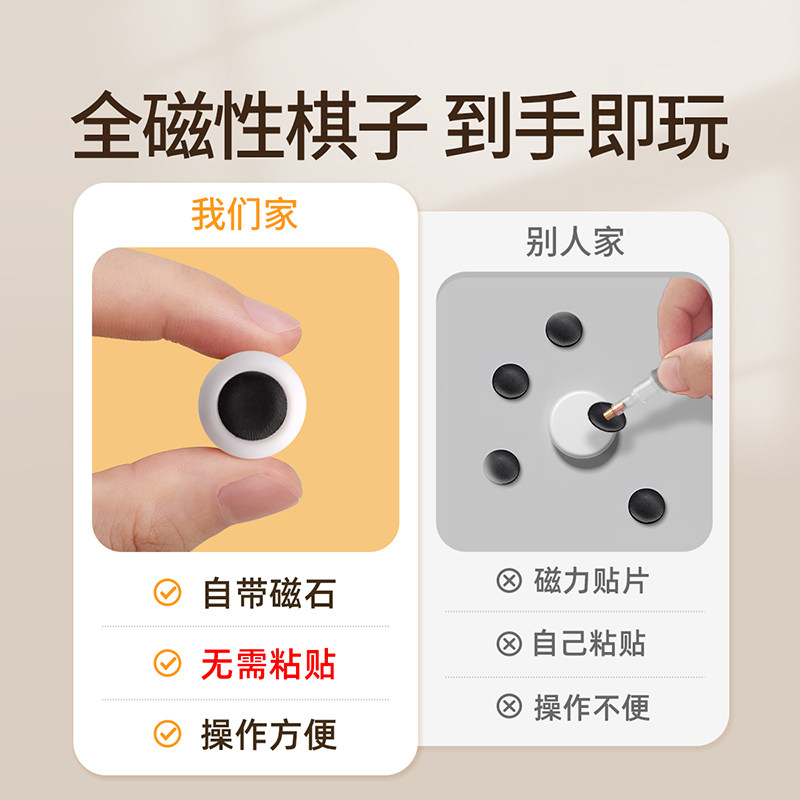 全磁性棋子 到手即玩

我们家

自带磁石

无需粘贴

操作方便

别人家

磁力贴片

自己粘贴

操作不便