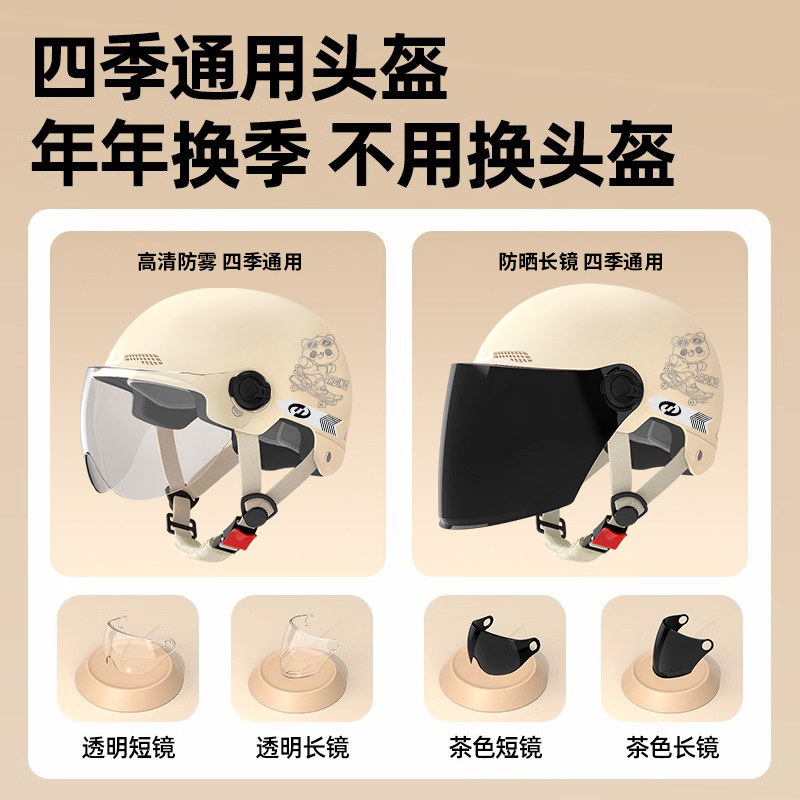 四季通用头盔
年年换季 不用换头盔

高清防雾 四季通用

防晒长镜 四季通用

透明短镜

透明长镜

茶色短镜

茶色长镜