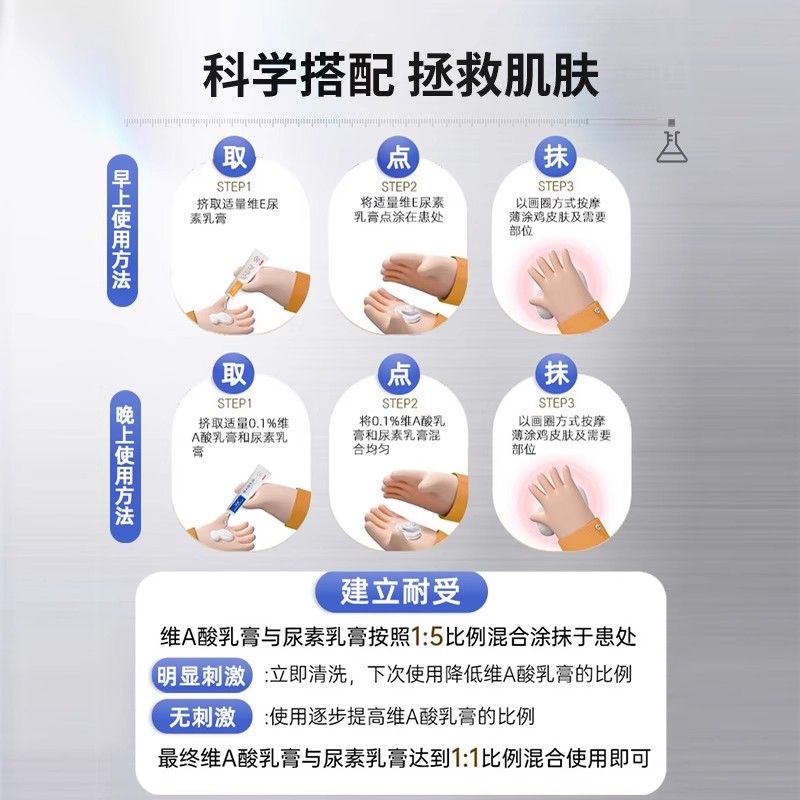 科学搭配 拯救肌肤

早上使用方法

取
STEP1
挤取适量维E尿素乳膏

点
STEP2
将适量维E尿素乳膏点涂在患处

抹
STEP3
以画圈方式按摩薄涂鸡皮肤及需要部位

晚上使用方法

取
STEP1
挤取适量0.1%维A酸乳膏和尿素乳膏

点
STEP2
将0.1%维A酸乳膏和尿素乳膏混合均匀

抹
STEP3
以画圈方式按摩薄涂鸡皮肤及需要部位

建立耐受

维A酸乳膏与尿素乳膏按照1:5比例混合涂抹于患处

明显刺激 :立即清洗，下次使用降低维A酸乳膏的比例

无刺激 :使用逐步提高维A酸乳膏的比例

最终维A酸乳膏与尿素乳膏达到1:1比例混合使用即可