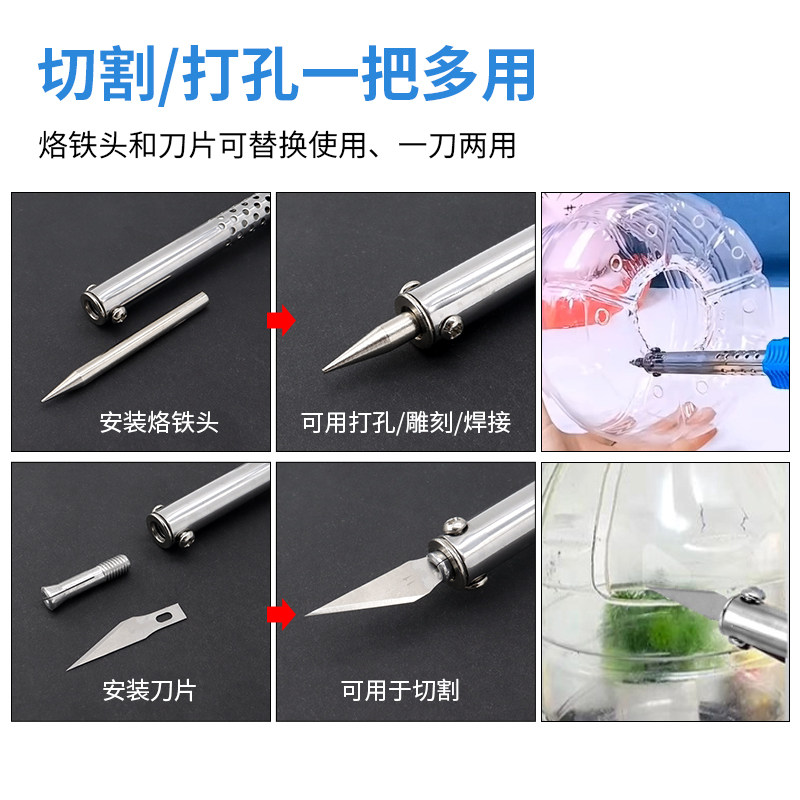 切割/打孔一把多用

烙铁头和刀片可替换使用、一刀两用

安装烙铁头

可用打孔/雕刻/焊接

安装刀片

可用于切割