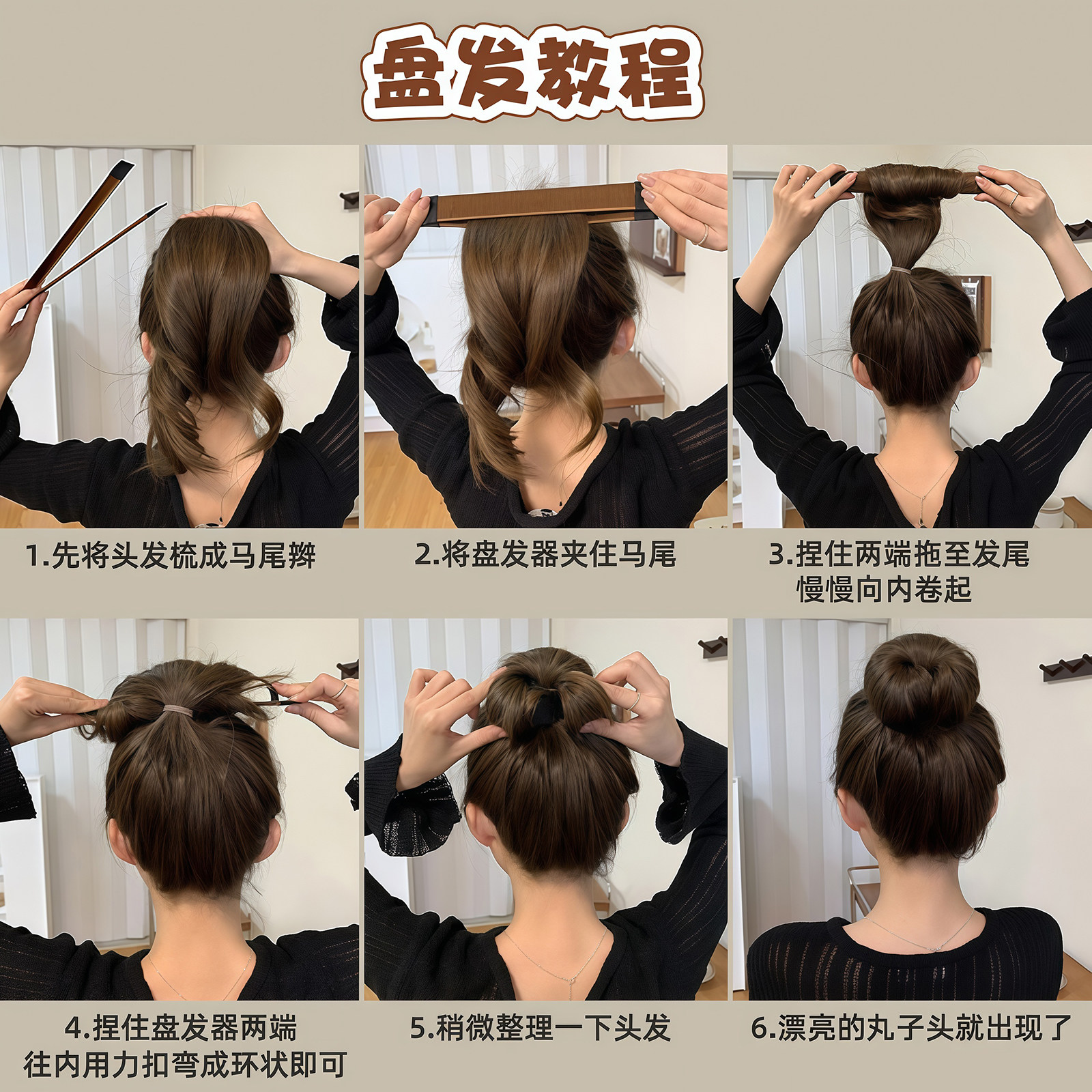 盘发教程

1.先将头发梳成马尾辫

2.将盘发器夹住马尾

3.捏住两端拖至发尾
慢慢向内卷起

4.捏住盘发器两端
往内用力扣弯成环状即可

5.稍微整理一下头发

6.漂亮的丸子头就出现了