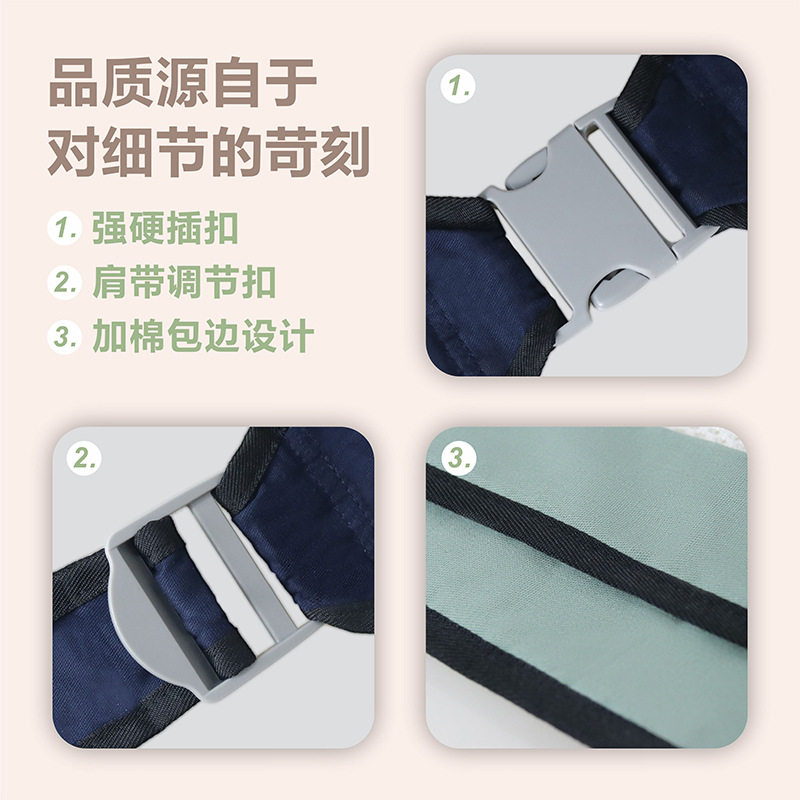 品质源自于
对细节的苛刻

1. 强硬插扣
2. 肩带调节扣
3. 加棉包边设计

1.

2.

3.