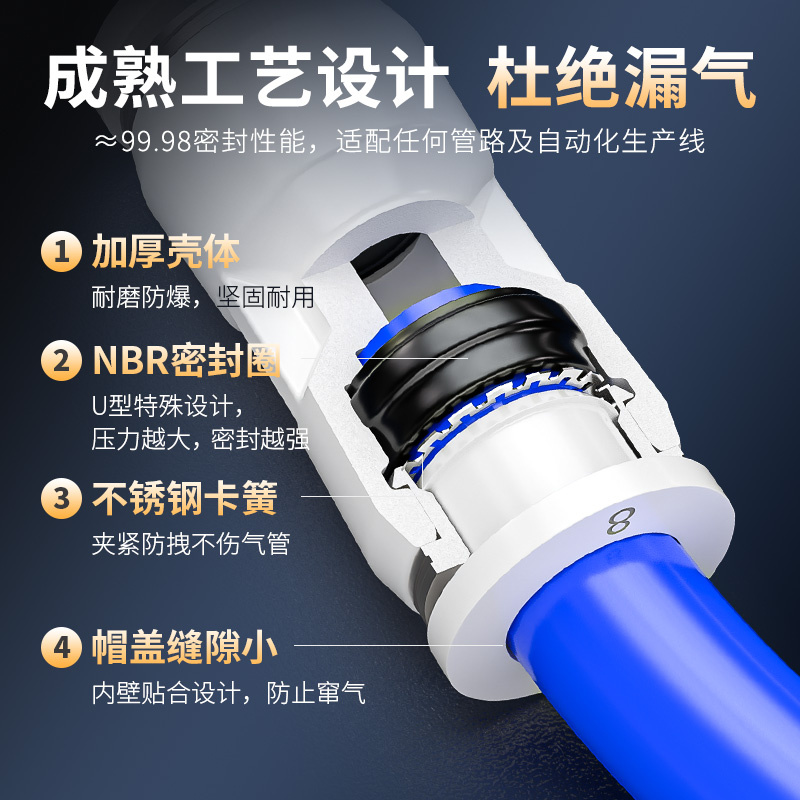 成熟工艺设计 杜绝漏气

≈99.98密封性能，适配任何管路及自动化生产线

1 加厚壳体

耐磨防爆，坚固耐用

2 NBR密封圈

U型特殊设计，
压力越大，密封越强

3 不锈钢卡簧

夹紧防拽不伤气管

4 帽盖缝隙小

内壁贴合设计，防止窜气

8