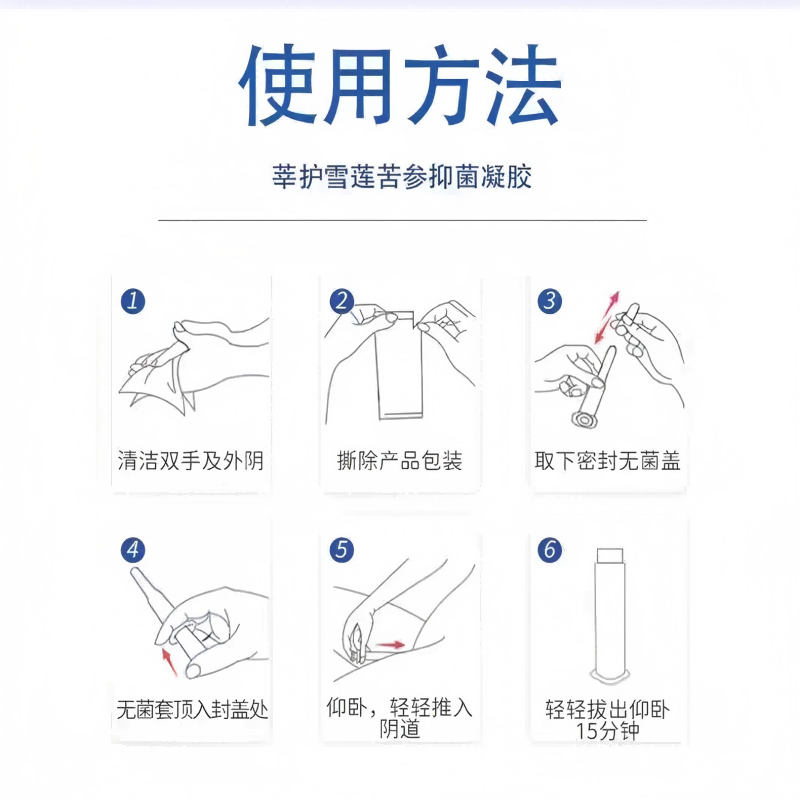 使用方法

莘护雪莲苦参抑菌凝胶

1
清洁双手及外阴

2
撕除产品包装

3
取下密封无菌盖

4
无菌套顶入封盖处

5
仰卧，轻轻推入阴道

6
轻轻拔出仰卧15分钟