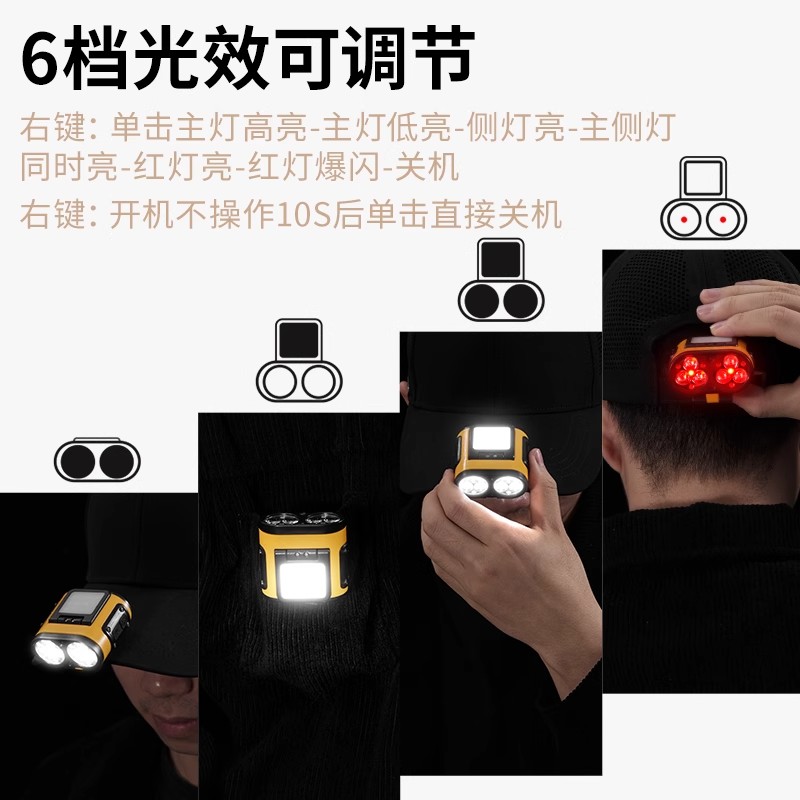 6档光效可调节

右键：单击主灯高亮-主灯低亮-侧灯亮-主侧灯同时亮-红灯亮-红灯爆闪-关机

右键：开机不操作10S后单击直接关机