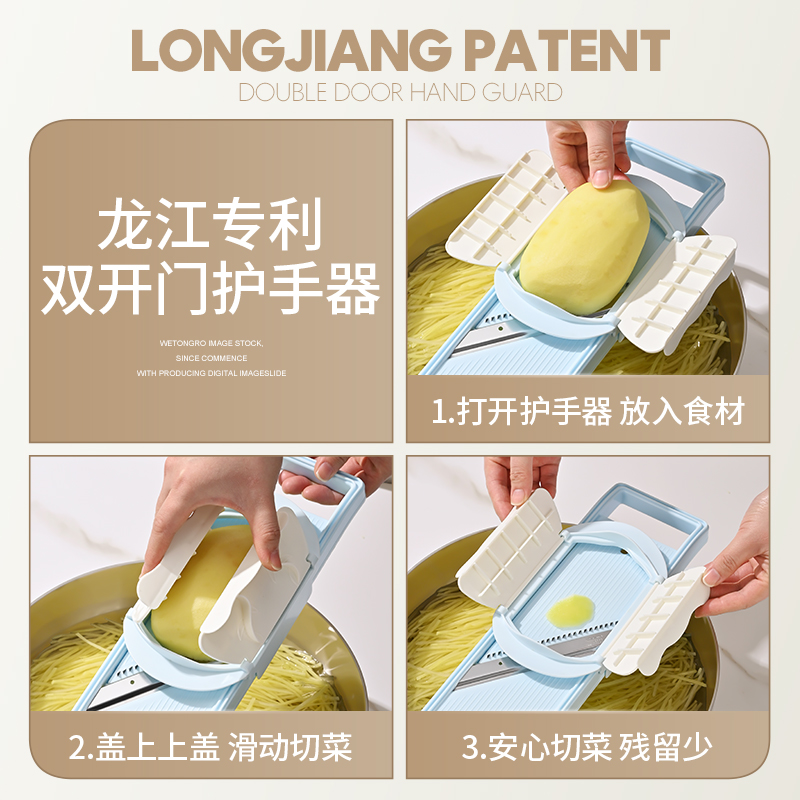 LONGJIANG PATENT
DOUBLE DOOR HAND GUARD

龙江专利
双开门护手器

WETONGRO IMAGE STOCK,
SINCE COMMENCE
WITH PRODUCING DIGITAL IMAGESLIDE

1.打开护手器 放入食材

2.盖上上盖 滑动切菜

3.安心切菜 残留少