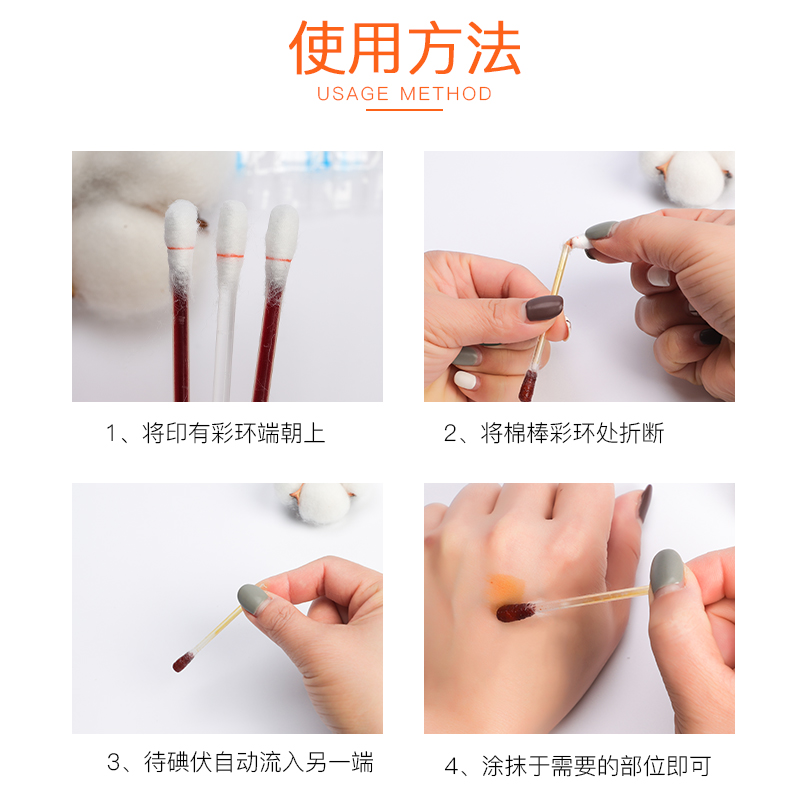 使用方法
USAGE METHOD

1、将印有彩环端朝上

2、将棉棒彩环处折断

3、待碘伏自动流入另一端

4、涂抹于需要的部位即可