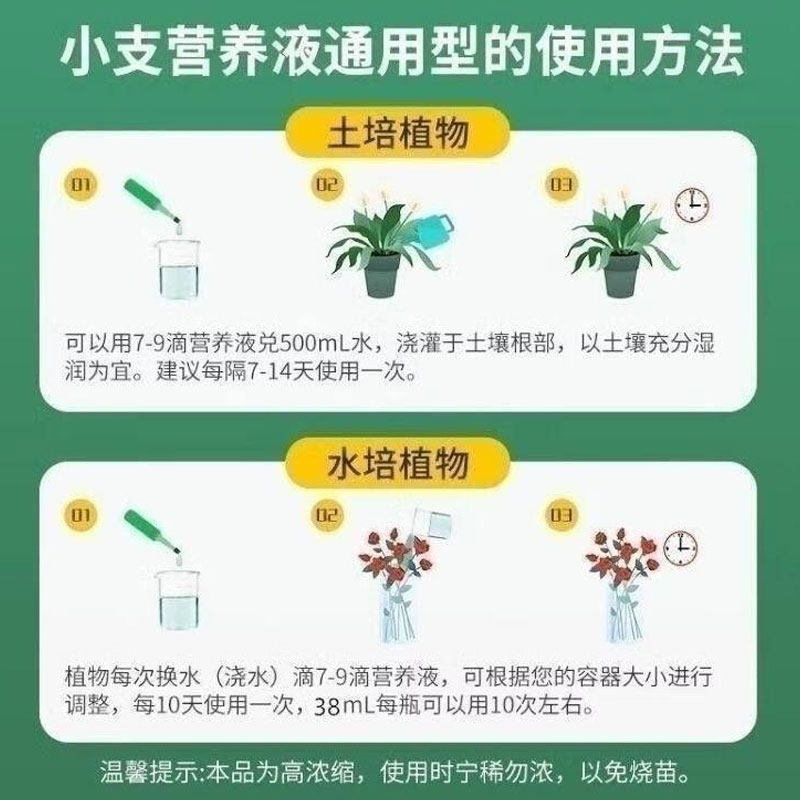 小支营养液通用型的使用方法

土培植物

01

02

03

可以用7-9滴营养液兑500mL水，浇灌于土壤根部，以土壤充分湿润为宜。建议每隔7-14天使用一次。

水培植物

01

02

03

植物每次换水（浇水）滴7-9滴营养液，可根据您的容器大小进行调整，每10天使用一次，38mL每瓶可以用10次左右。

温馨提示:本品为高浓缩，使用时宁稀勿浓，以免烧苗。