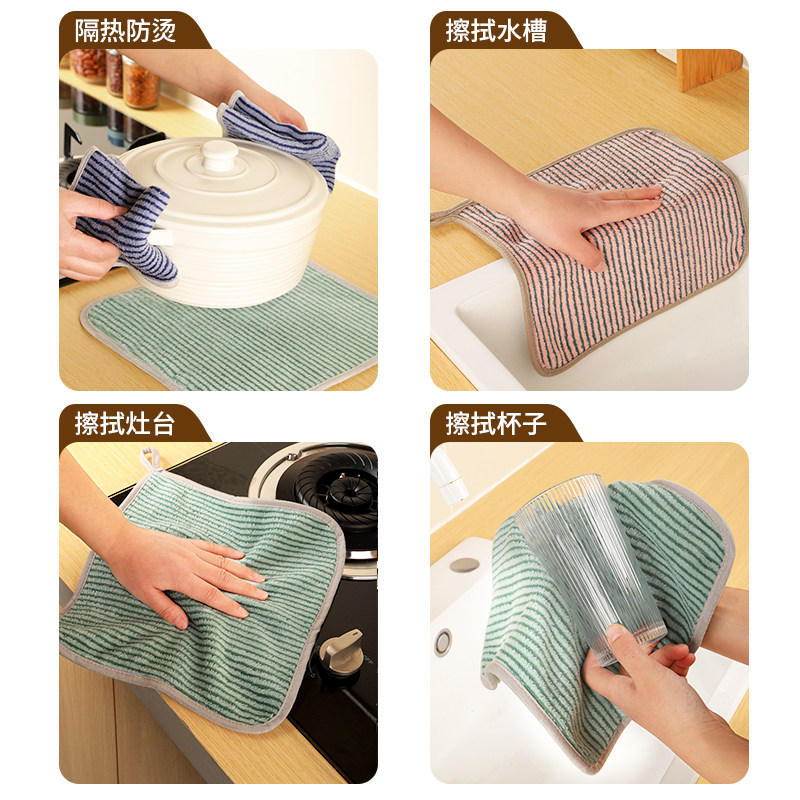 隔热防烫

擦拭水槽

擦拭灶台

擦拭杯子