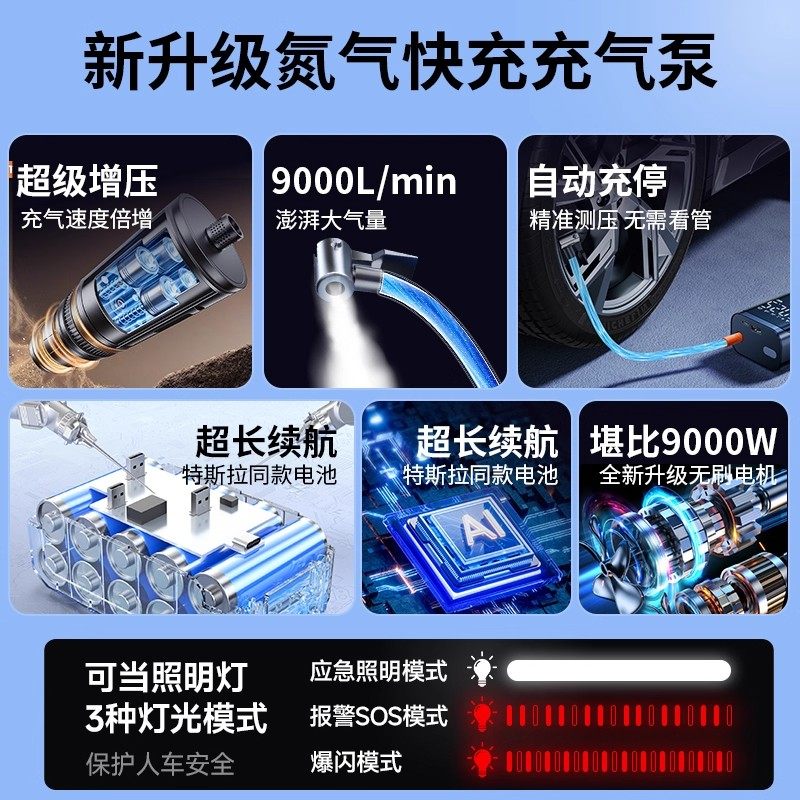 新升级氮气快充充气泵

超级增压
充气速度倍增

9000L/min
澎湃大气量

自动充停
精准测压 无需看管

超长续航
特斯拉同款电池

超长续航
特斯拉同款电池

AI

堪比9000W
全新升级无刷电机

可当照明灯
3种灯光模式
保护人车安全

应急照明模式
报警SOS模式
爆闪模式