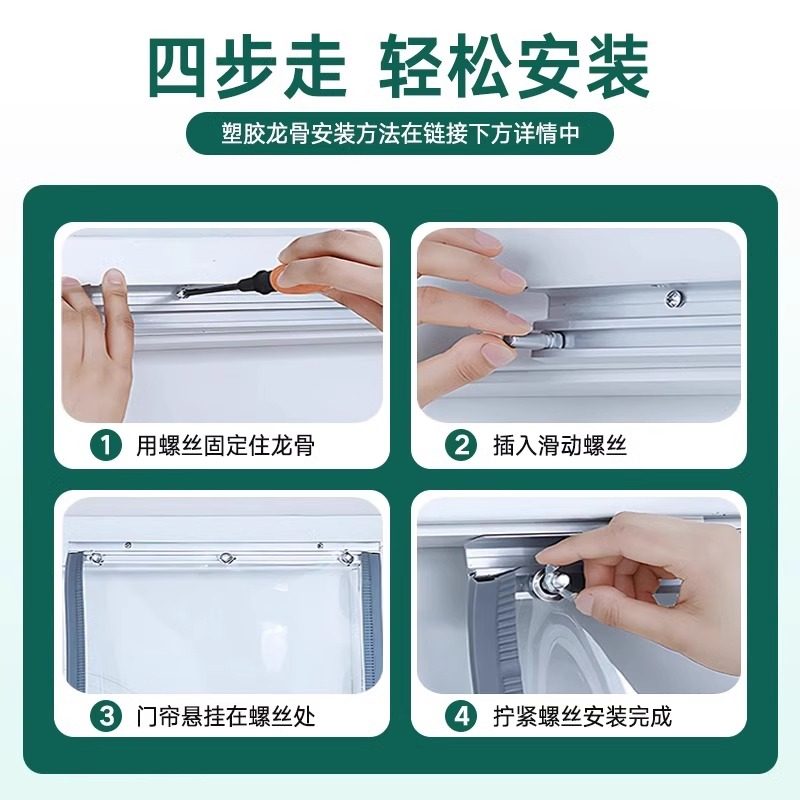 四步走 轻松安装

塑胶龙骨安装方法在链接下方详情中

1 用螺丝固定住龙骨

2 插入滑动螺丝

3 门帘悬挂在螺丝处

4 拧紧螺丝安装完成