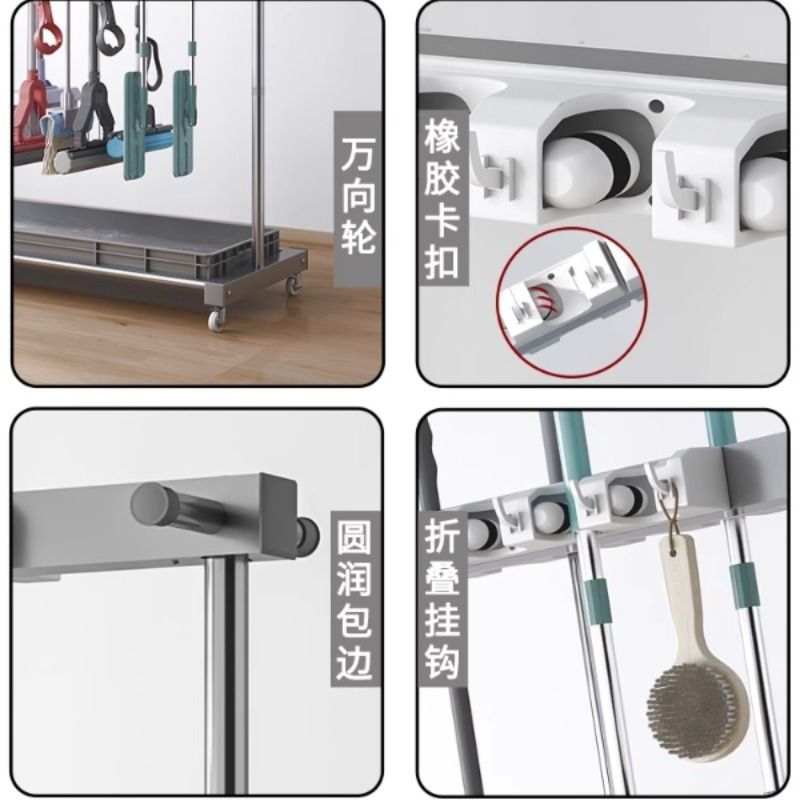 万向轮

橡胶卡扣

圆润包边

折叠挂钩