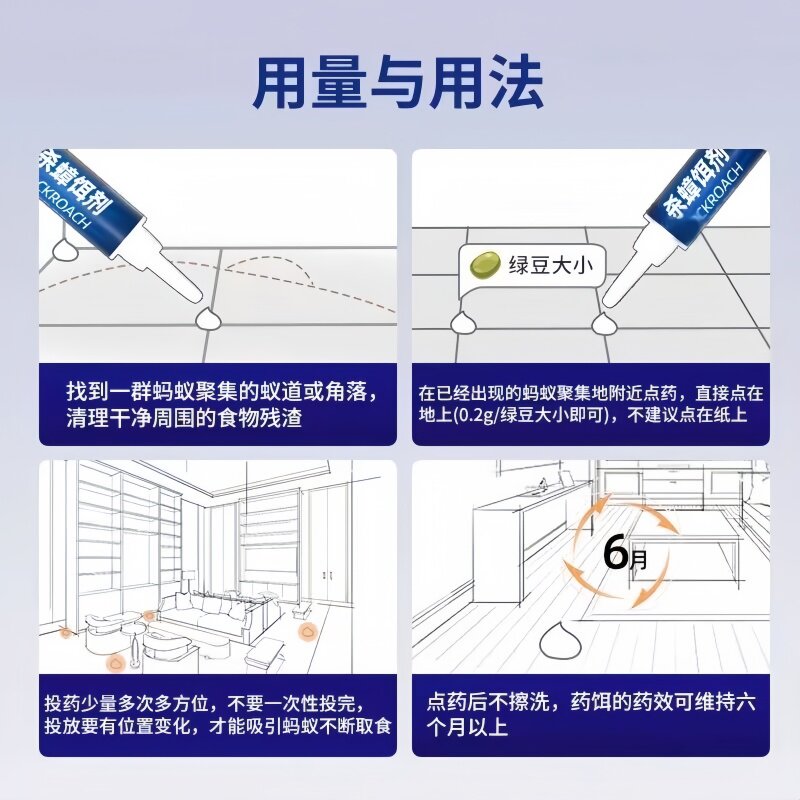 用量与用法

杀蟑饵剂
CKROACH

找到一群蚂蚁聚集的蚁道或角落，清理干净周围的食物残渣

杀蟑饵剂
CKROACH

绿豆大小

在已经出现的蚂蚁聚集地附近点药，直接点在地上(0.2g/绿豆大小即可)，不建议点在纸上

投药少量多次多方位，不要一次性投完，投放要有位置变化，才能吸引蚂蚁不断取食

6月

点药后不擦洗，药饵的药效可维持六个月以上