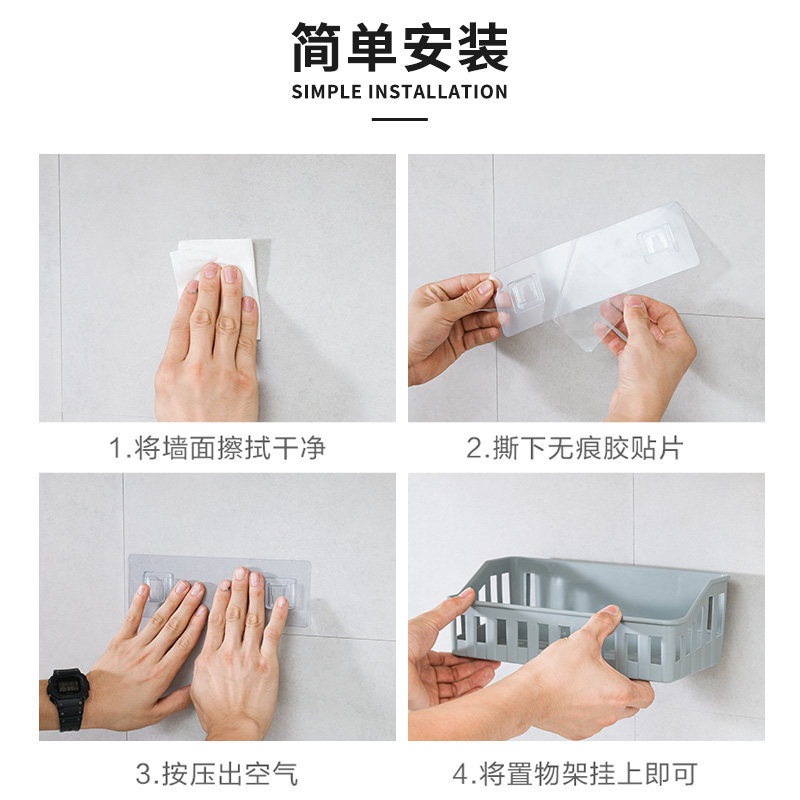 简单安装
SIMPLE INSTALLATION

1.将墙面擦拭干净

2.撕下无痕胶贴片

3.按压出空气

4.将置物架挂上即可