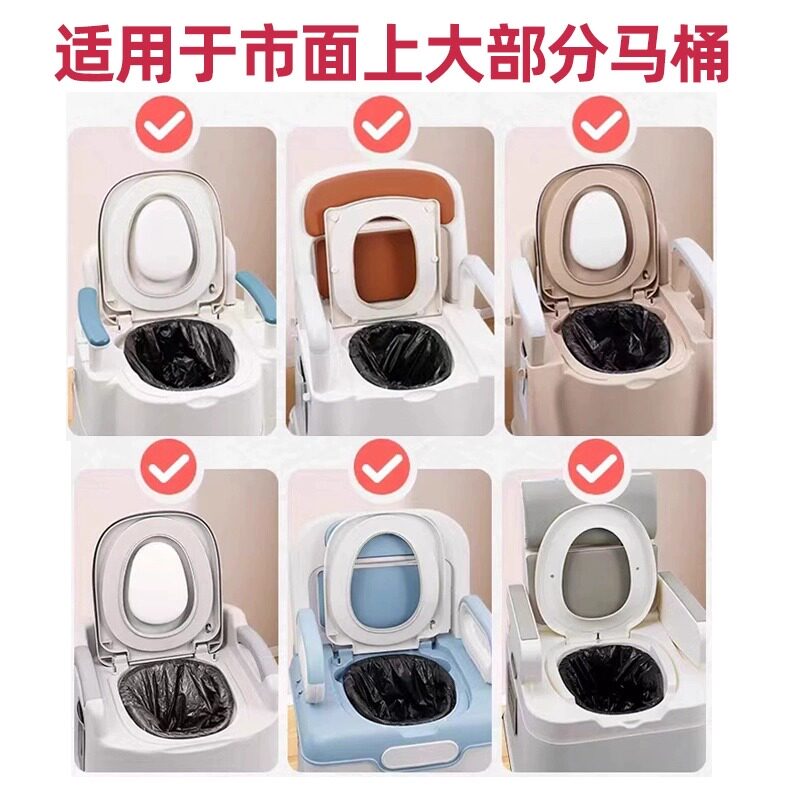 适用于市面上大部分马桶