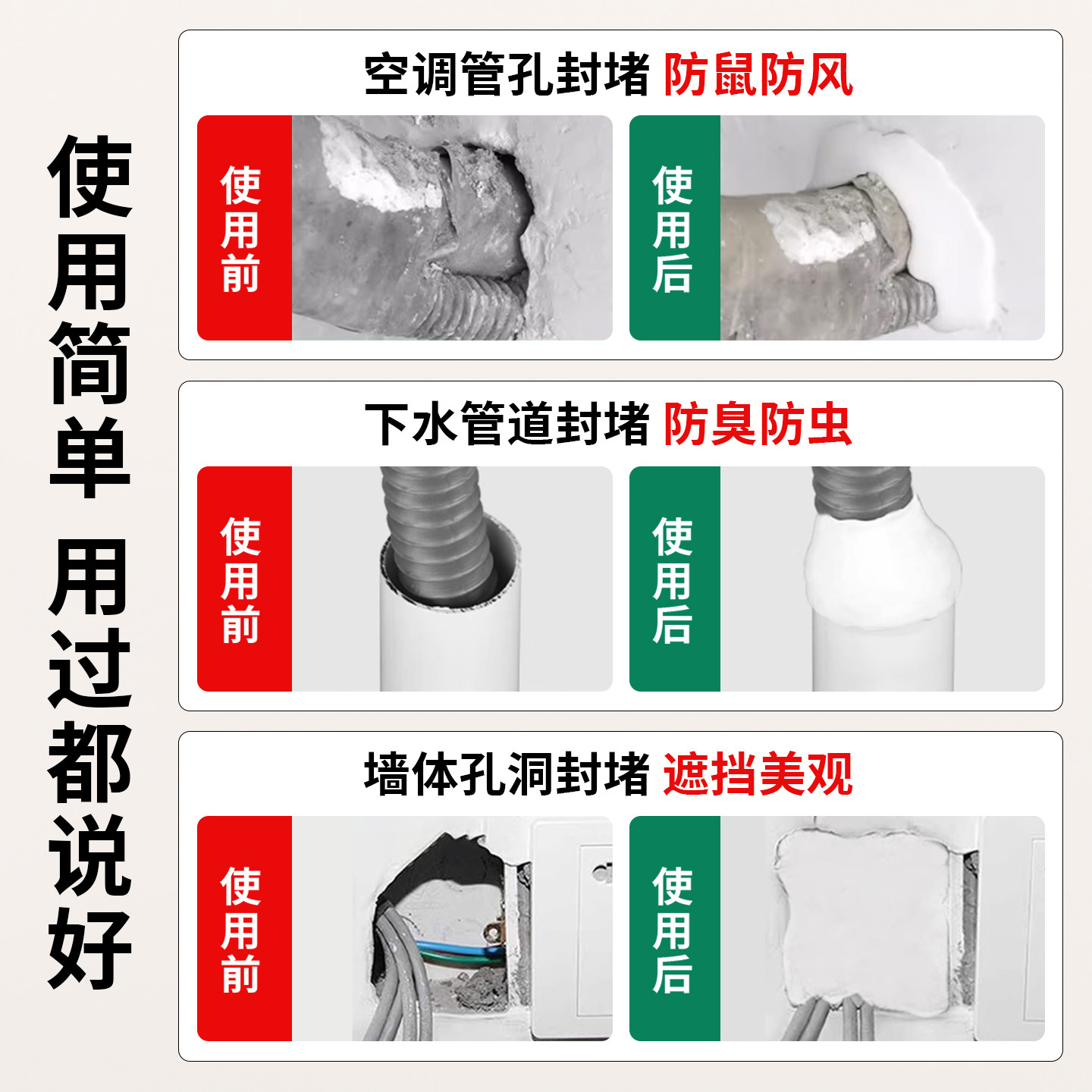 使用简单 用过都说好

空调管孔封堵 防鼠防风

使用前

使用后

下水管道封堵 防臭防虫

使用前

使用后

墙体孔洞封堵 遮挡美观

使用前

使用后