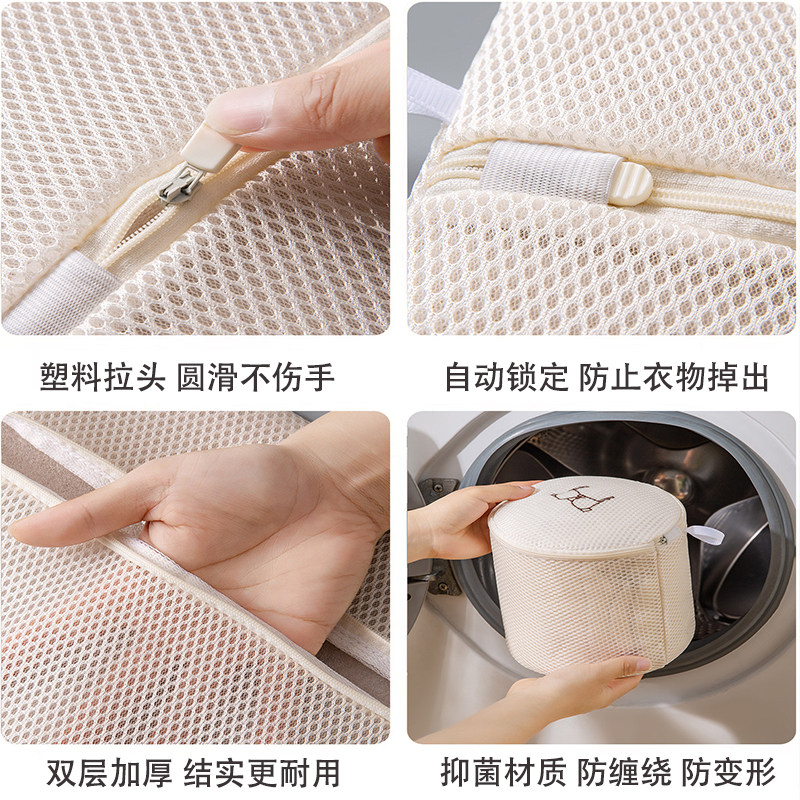 塑料拉头 圆滑不伤手

自动锁定 防止衣物掉出

双层加厚 结实更耐用

抑菌材质 防缠绕 防变形