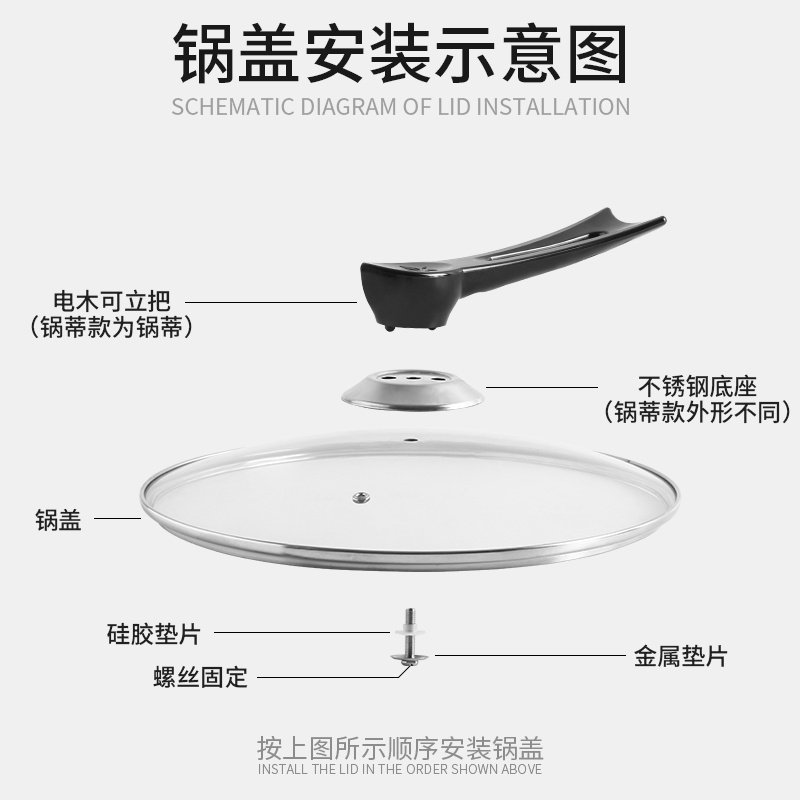 锅盖安装示意图

SCHEMATIC DIAGRAM OF LID INSTALLATION

电木可立把
（锅蒂款为锅蒂）

不锈钢底座
（锅蒂款外形不同）

锅盖

硅胶垫片

金属垫片

螺丝固定

按上图所示顺序安装锅盖

INSTALL THE LID IN THE ORDER SHOWN ABOVE