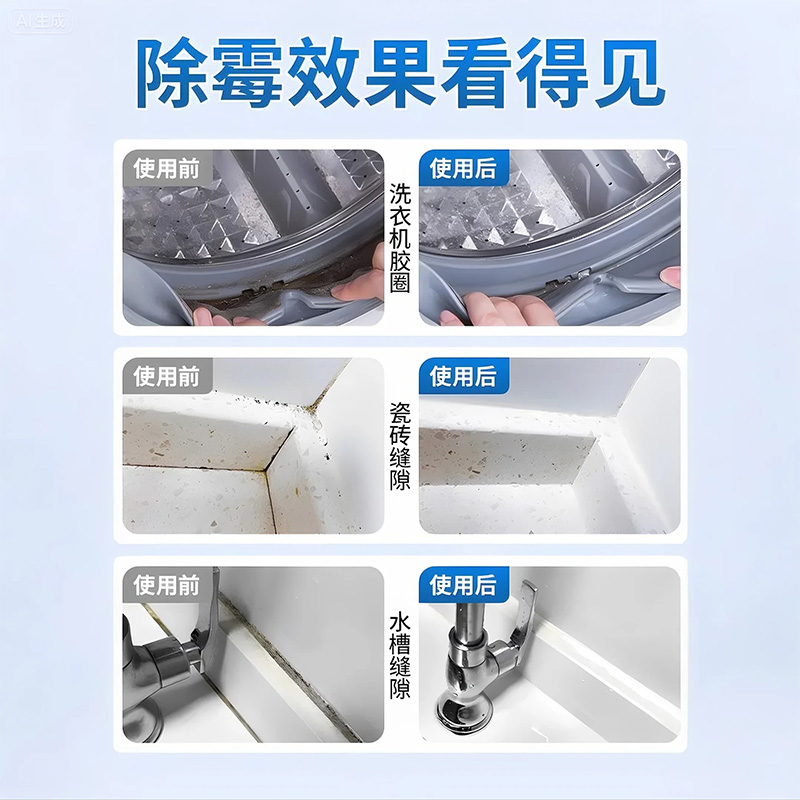 AI生成

除霉效果看得见

使用前

洗衣机胶圈

使用后

使用前

瓷砖缝隙

使用后

使用前

水槽缝隙

使用后