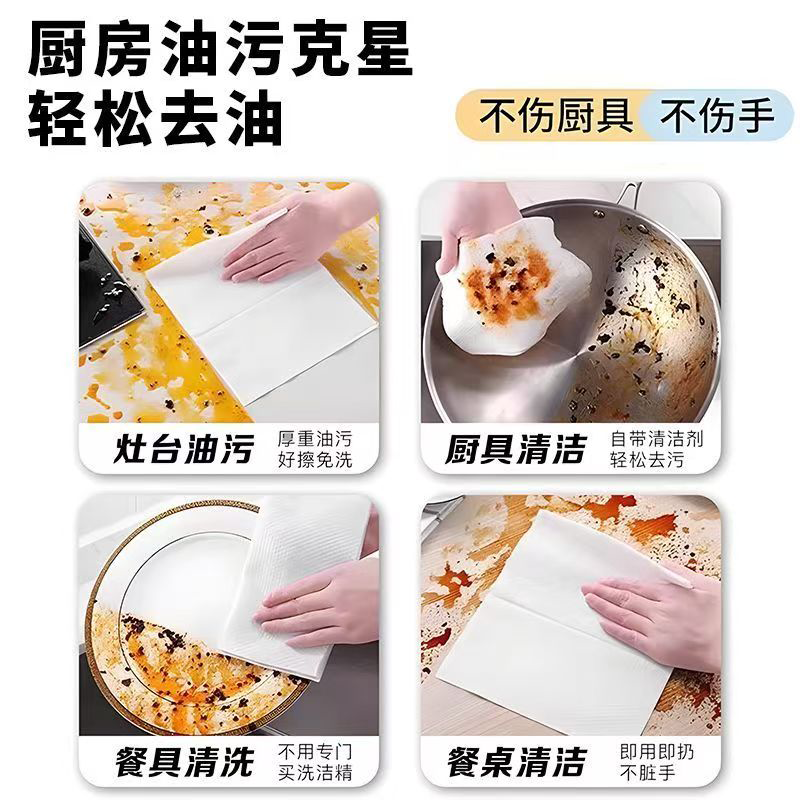 厨房油污克星
轻松去油

不伤厨具 不伤手

灶台油污 厚重油污 好擦免洗

厨具清洁 自带清洁剂 轻松去污

餐具清洗 不用专门 买洗洁精

餐桌清洁 即用即扔 不脏手