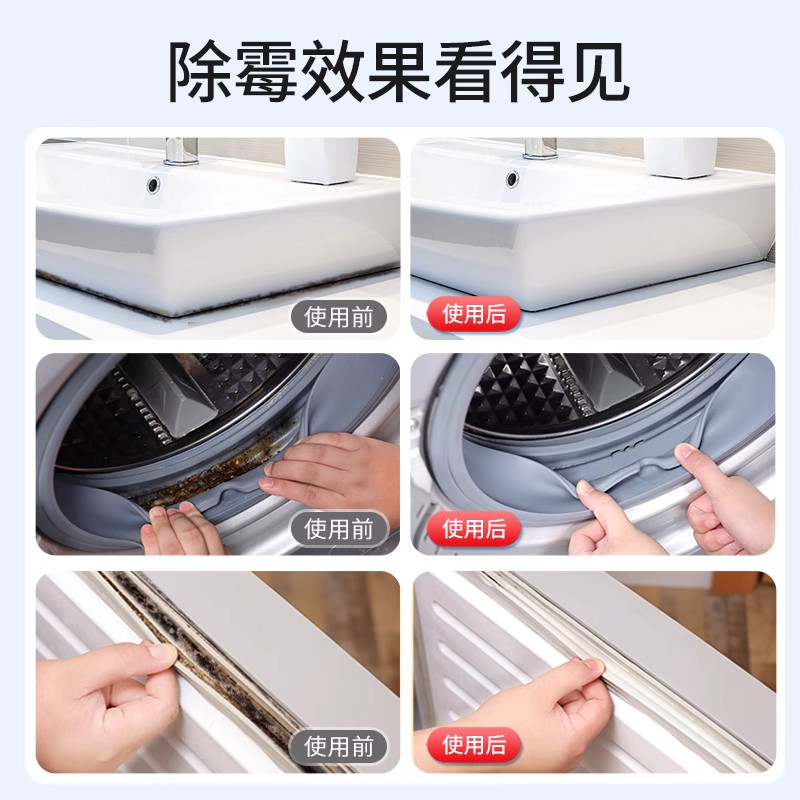 除霉效果看得见

使用前

使用后

使用前

使用后

使用前

使用后