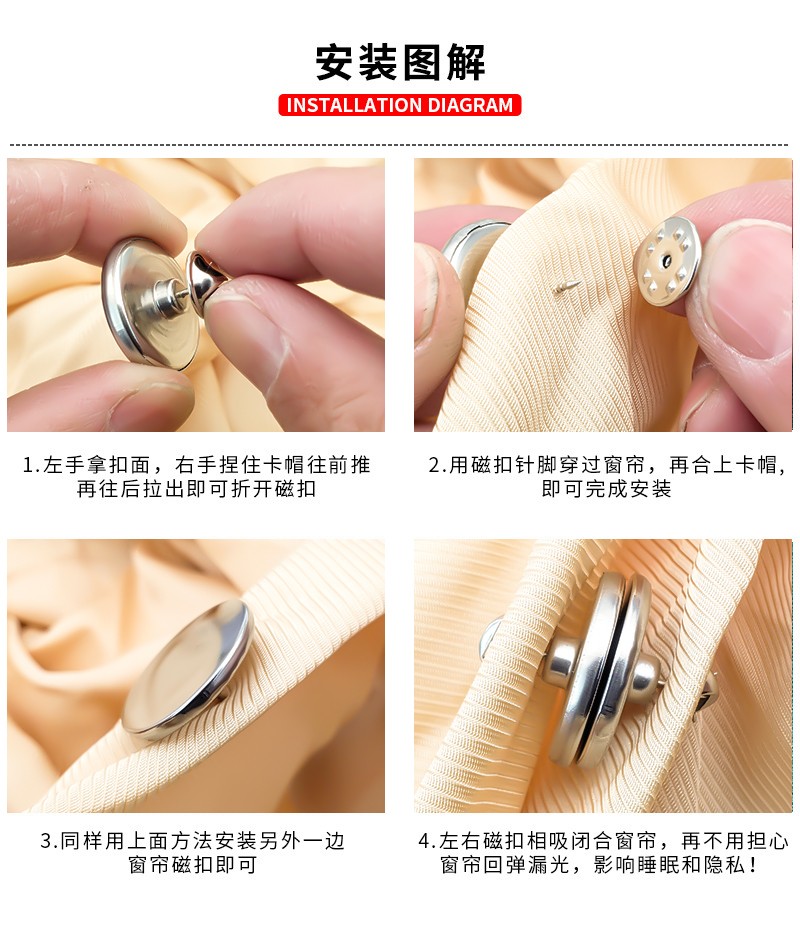 安装图解

INSTALLATION DIAGRAM

1.左手拿扣面，右手捏住卡帽往前推再往后拉出即可折开磁扣

2.用磁扣针脚穿过窗帘，再合上卡帽，即可完成安装

3.同样用上面方法安装另外一边窗帘磁扣即可

4.左右磁扣相吸闭合窗帘，再不用担心窗帘回弹漏光，影响睡眠和隐私！