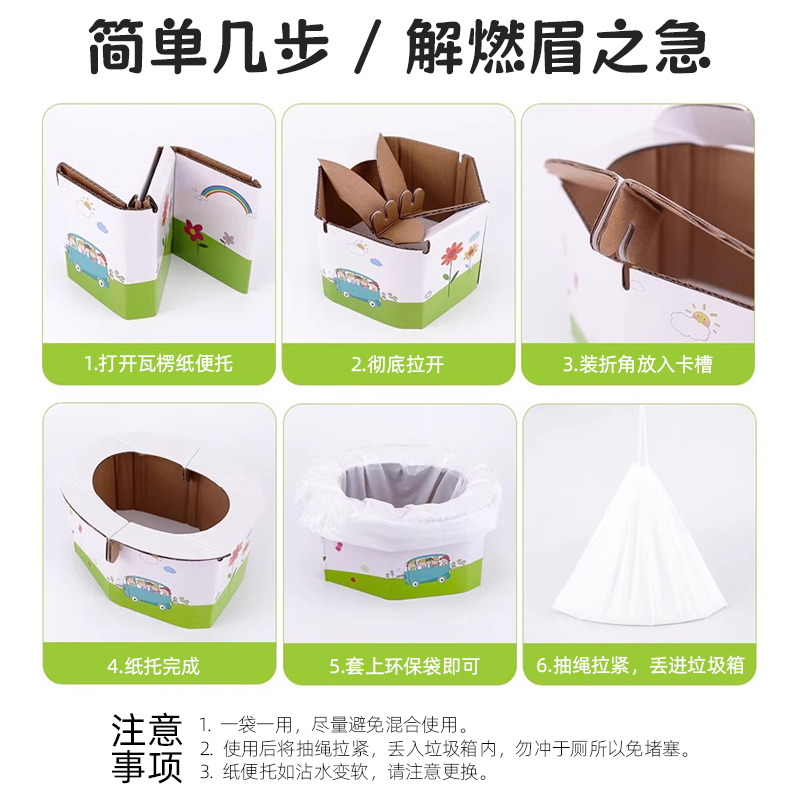 简单几步 / 解燃眉之急

1.打开瓦楞纸便托

2.彻底拉开

3.装折角放入卡槽

4.纸托完成

5.套上环保袋即可

6.抽绳拉紧，丢进垃圾箱

注意事项
1. 一袋一用，尽量避免混合使用。
2. 使用后将抽绳拉紧，丢入垃圾箱内，勿冲于厕所以免堵塞。
3. 纸便托如沾水变软，请注意更换。