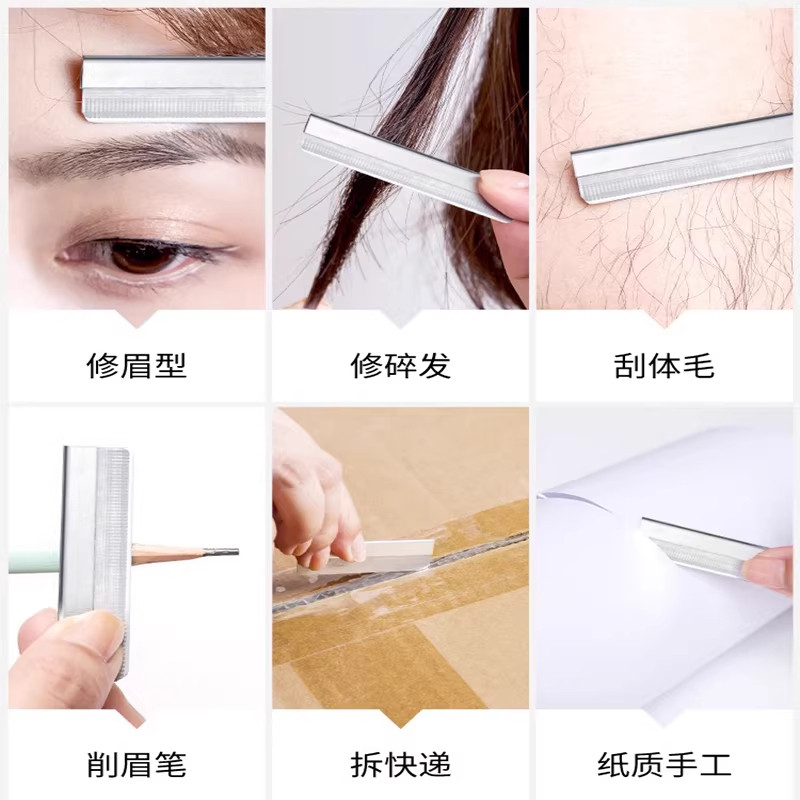 修眉型

修碎发

刮体毛

削眉笔

拆快递

纸质手工