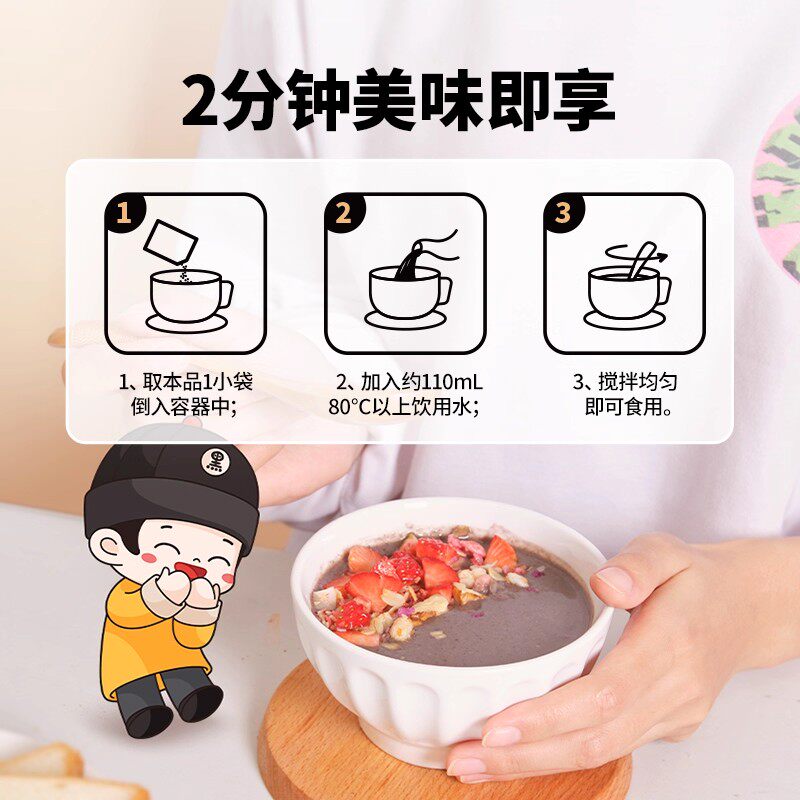 2分钟美味即享

1

2

3

1、取本品1小袋倒入容器中；

2、加入约110mL 80°C以上饮用水；

3、搅拌均匀即可食用。

黑