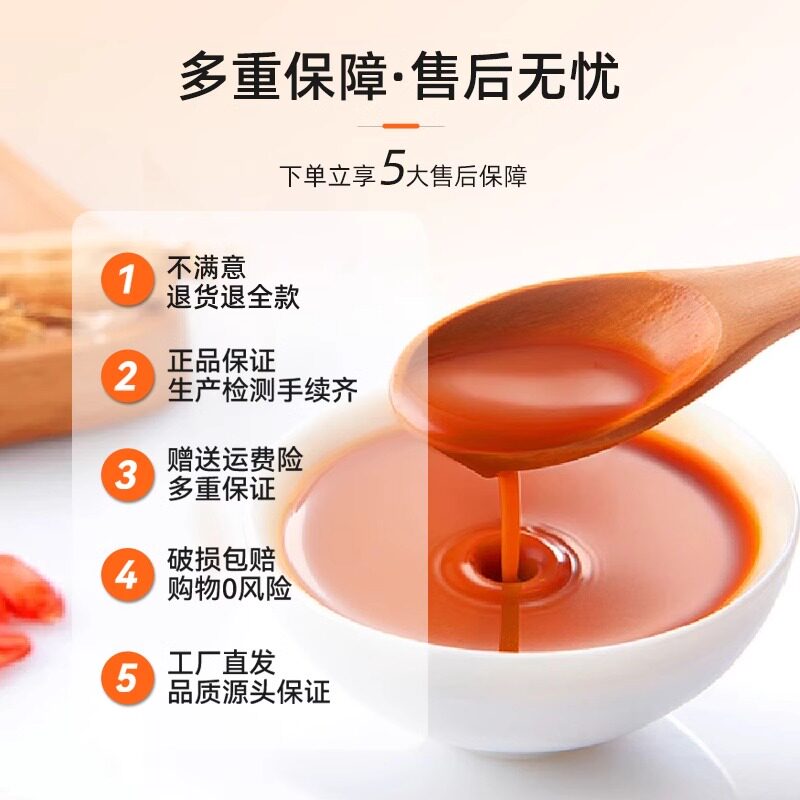 多重保障·售后无忧

下单立享5大售后保障

1 不满意
退货退全款

2 正品保证
生产检测手续齐

3 赠送运费险
多重保证

4 破损包赔
购物0风险

5 工厂直发
品质源头保证