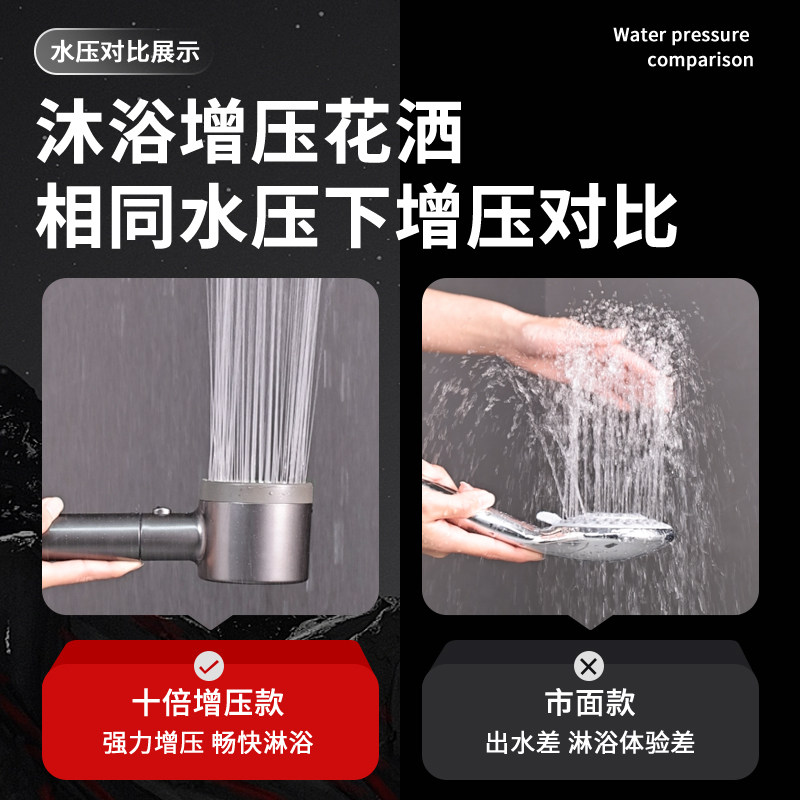 水压对比展示

Water pressure comparison

沐浴增压花洒
相同水压下增压对比

十倍增压款
强力增压 畅快淋浴

市面款
出水差 淋浴体验差