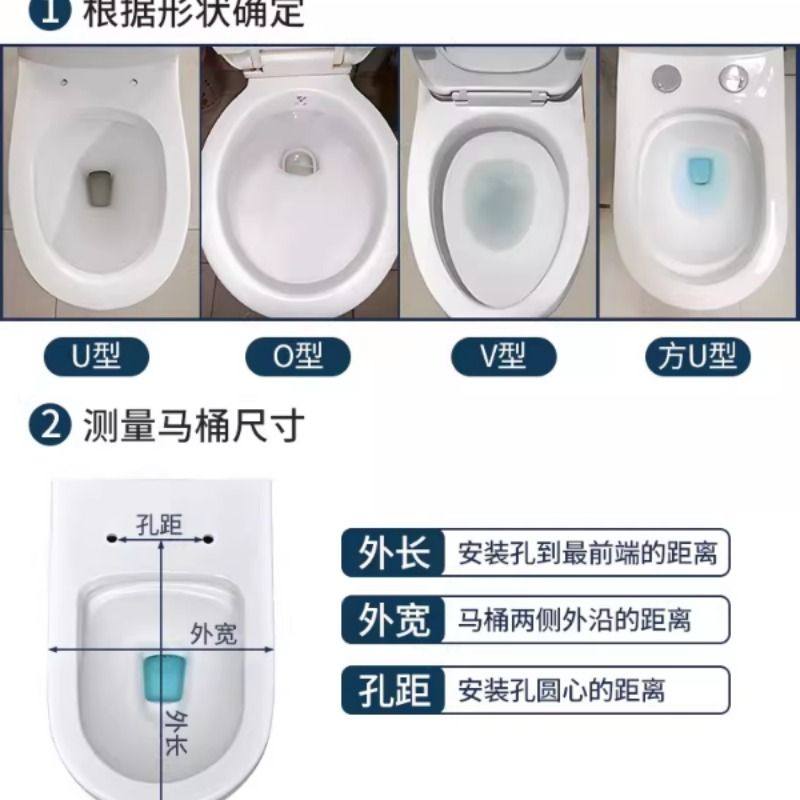 1 根据形状确定

U型

O型

V型

方U型

2 测量马桶尺寸

孔距

外宽

外长

外长 安装孔到最前端的距离

外宽 马桶两侧外沿的距离

孔距 安装孔圆心的距离